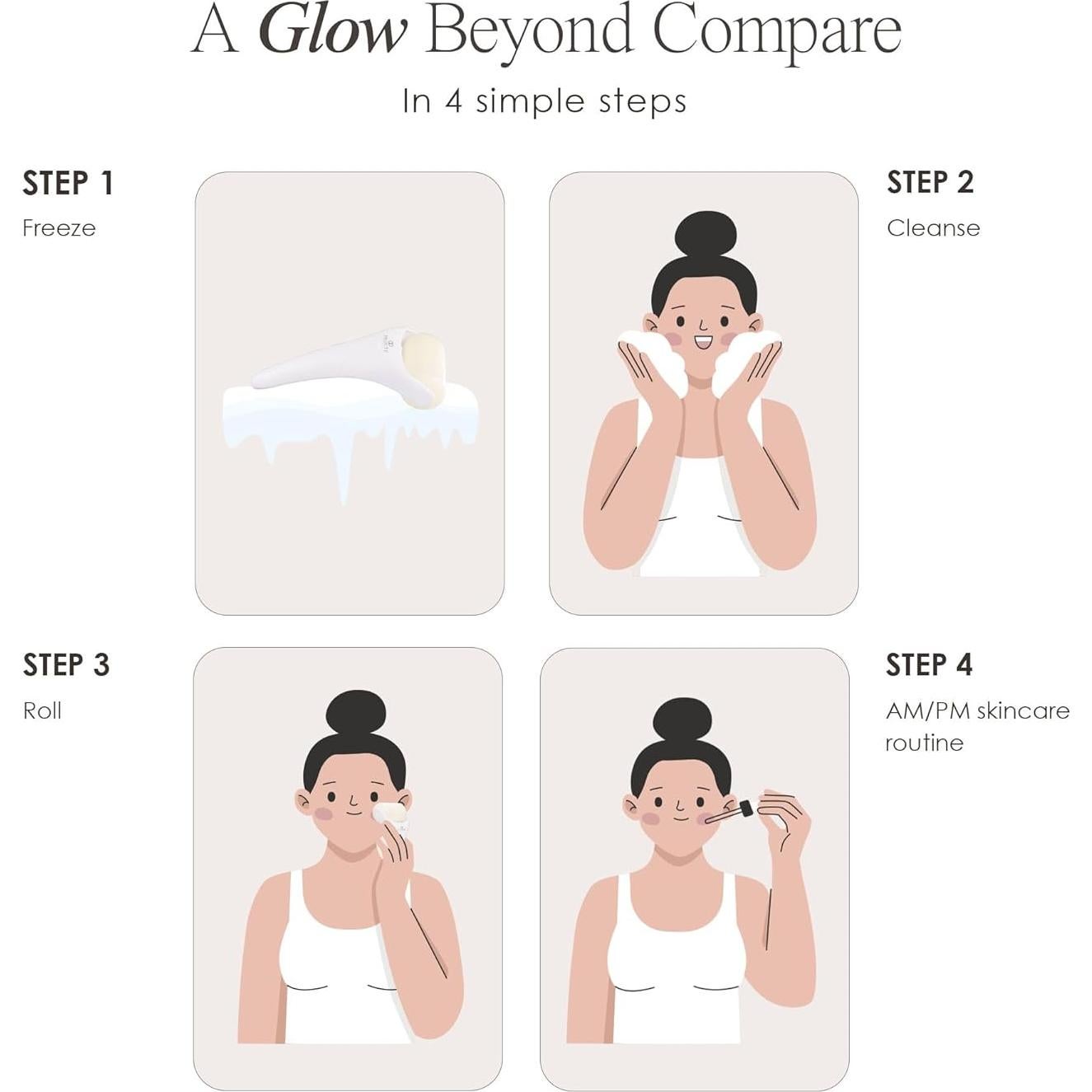 A Glow Beyond Compare

In 4 simple steps

STEP 1

Freeze

STEP 2

Cleanse

STEP 3

Roll

STEP 4

AM/PM skincare routine