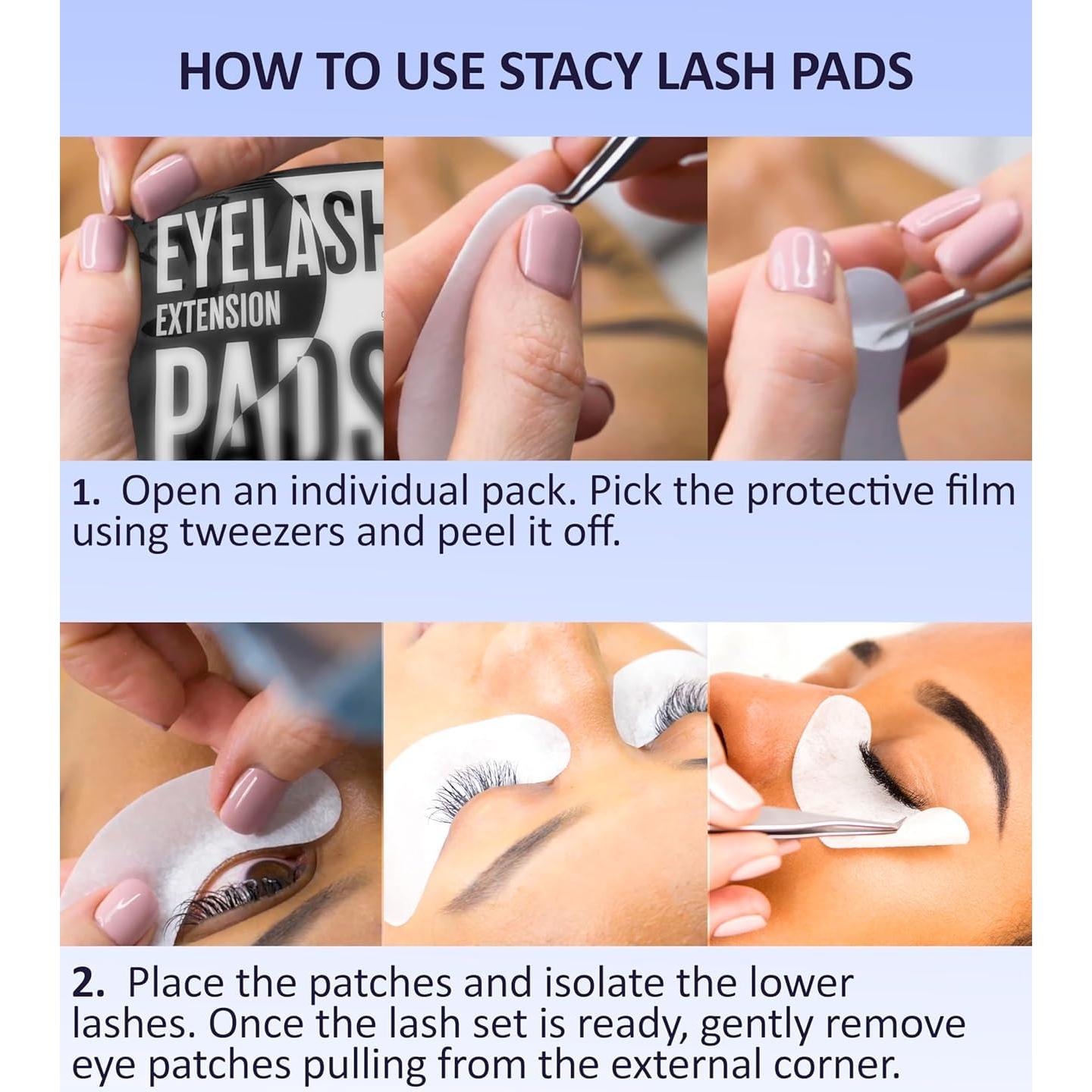 HOW TO USE STACY LASH PADS

EYELASH
EXTENSION
PADS

1. Open an individual pack. Pick the protective film using tweezers and peel it off.

2. Place the patches and isolate the lower lashes. Once the lash set is ready, gently remove eye patches pulling from the external corner.