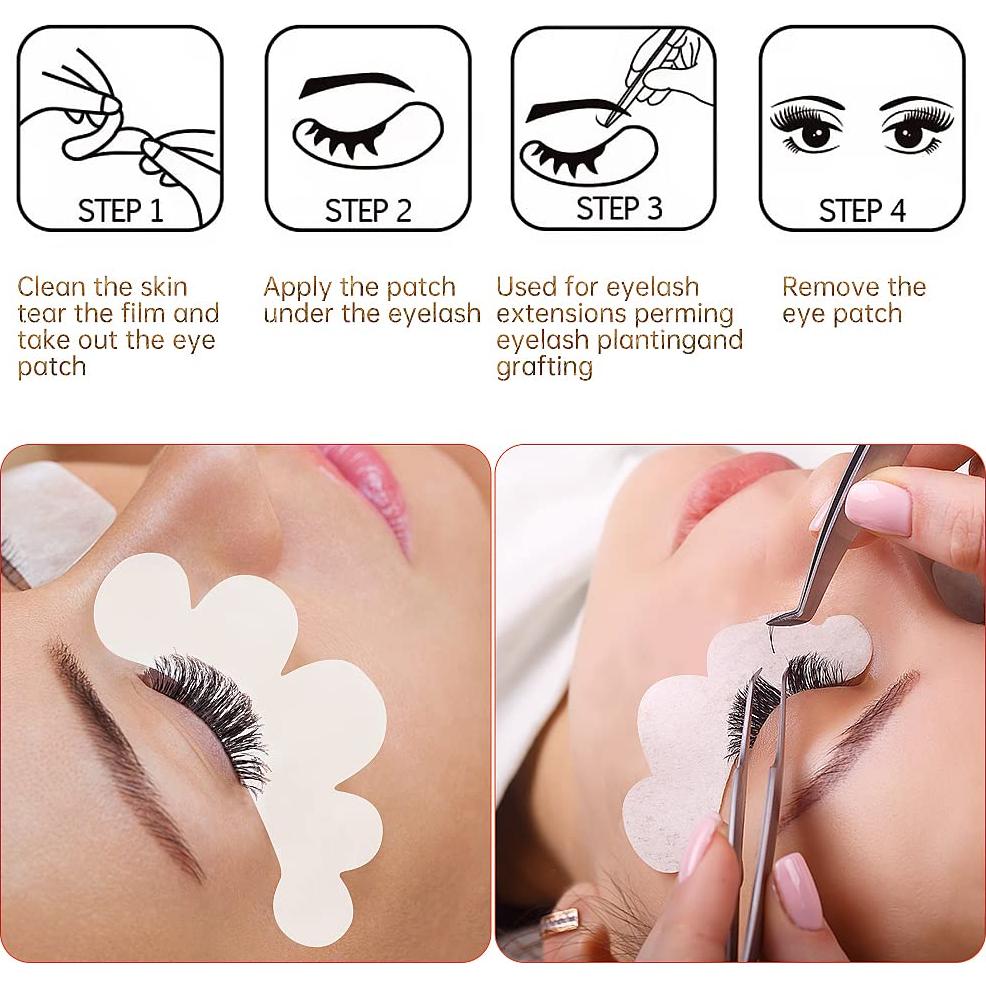 STEP 1

Clean the skin tear the film and take out the eye patch

STEP 2

Apply the patch under the eyelash

STEP 3

Used for eyelash extensions perming eyelash plantingand grafting

STEP 4

Remove the eye patch