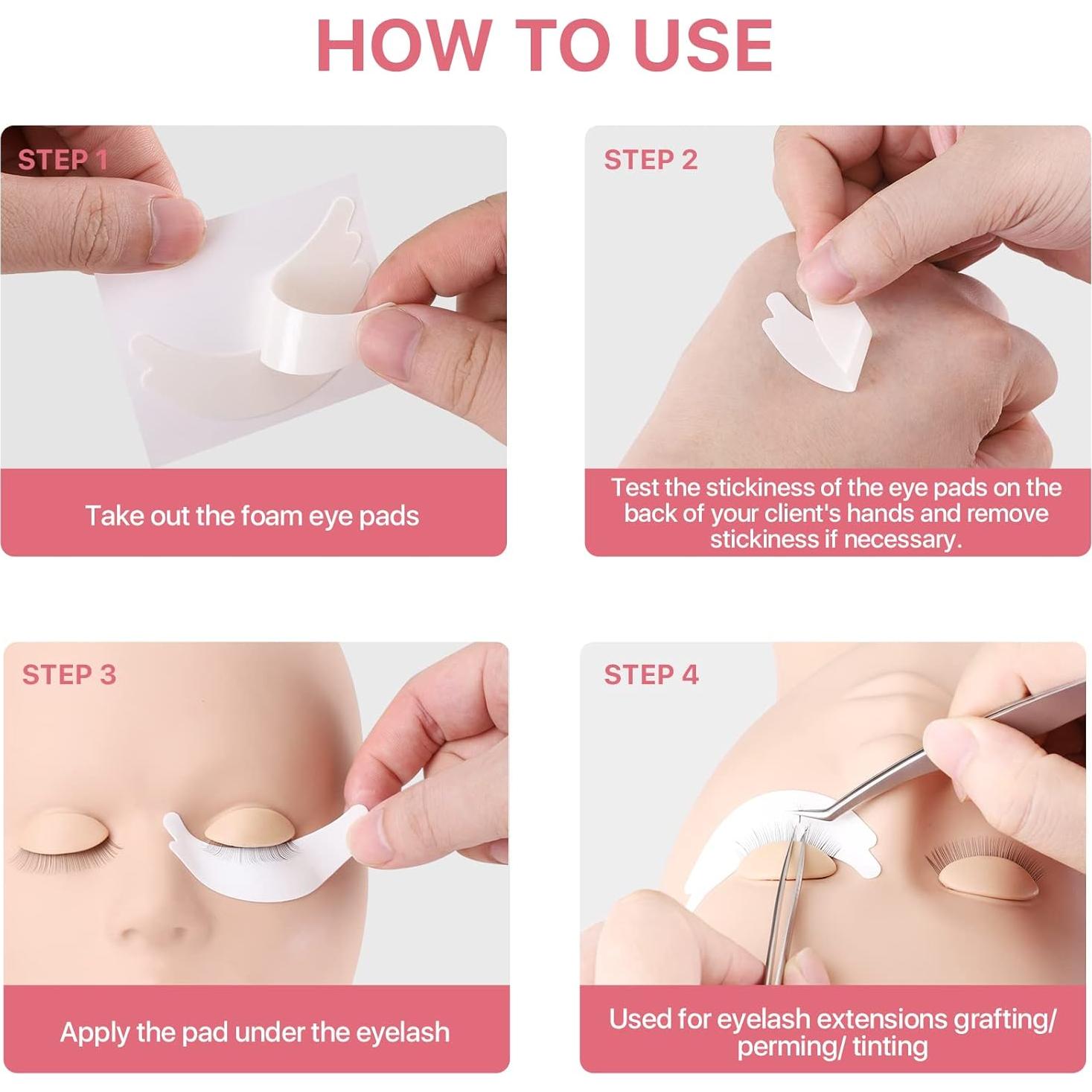 HOW TO USE

STEP 1

Take out the foam eye pads

STEP 2

Test the stickiness of the eye pads on the back of your client's hands and remove stickiness if necessary.

STEP 3

Apply the pad under the eyelash

STEP 4

Used for eyelash extensions grafting/ perming/ tinting