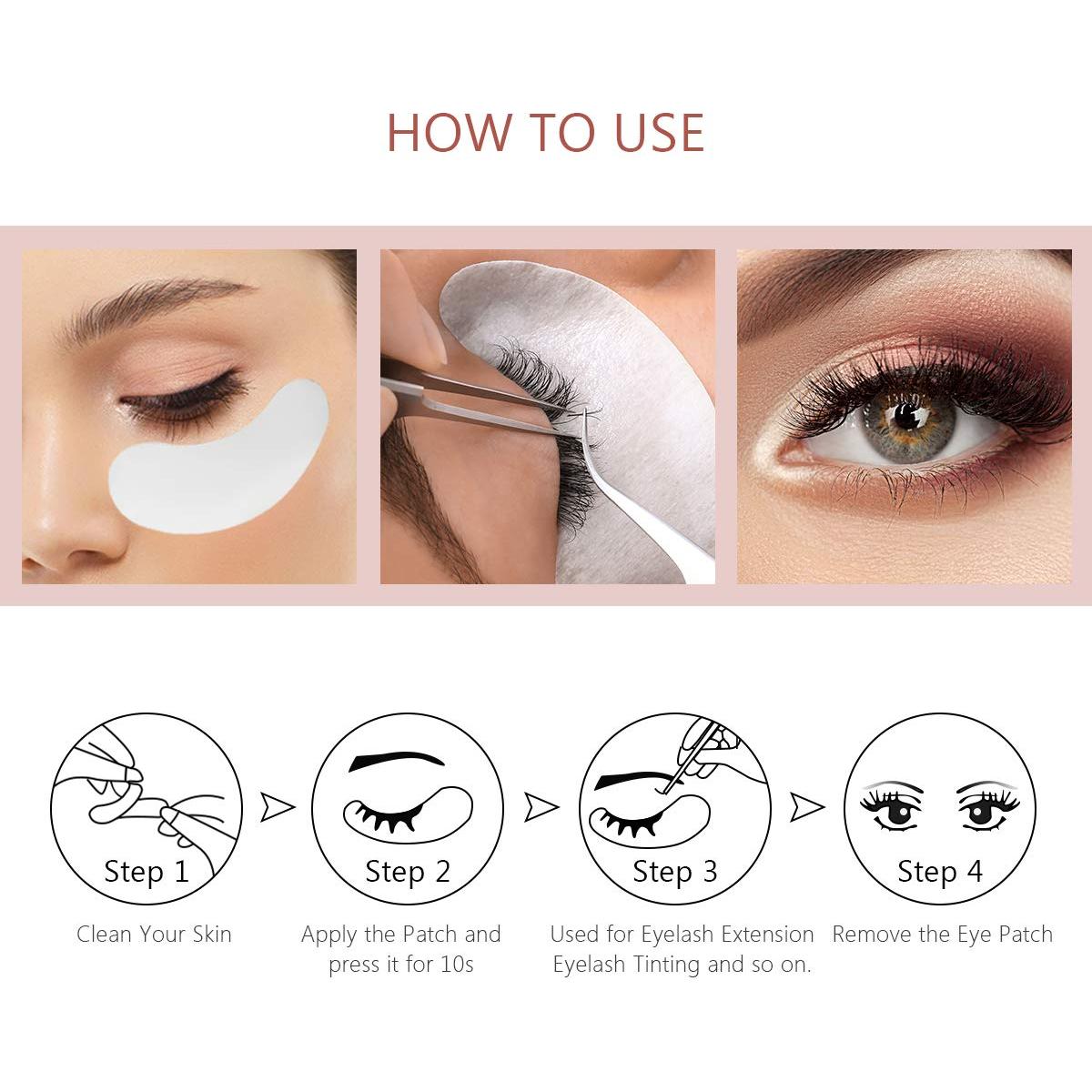 HOW TO USE

Step 1
Clean Your Skin

Step 2
Apply the Patch and press it for 10s

Step 3
Used for Eyelash Extension Eyelash Tinting and so on.

Step 4
Remove the Eye Patch