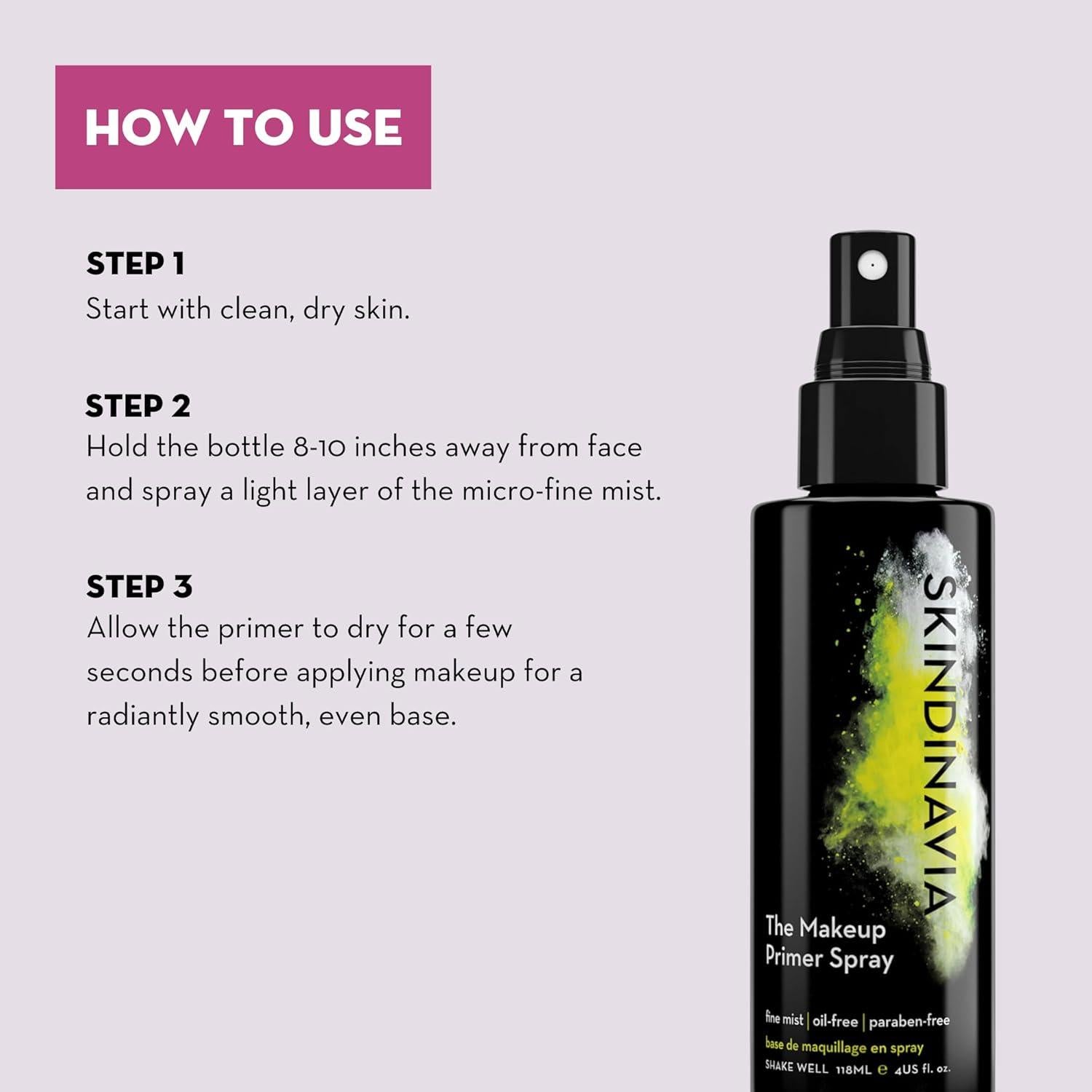 HOW TO USE

STEP 1
Start with clean, dry skin.

STEP 2
Hold the bottle 8-10 inches away from face and spray a light layer of the micro-fine mist.

STEP 3
Allow the primer to dry for a few seconds before applying makeup for a radiantly smooth, even base.

SKINDINAVIA

The Makeup Primer Spray

fine mist | oil-free | paraben-free
base de maquillage en spray
SHAKE WELL 118ML e 4US fl. oz.