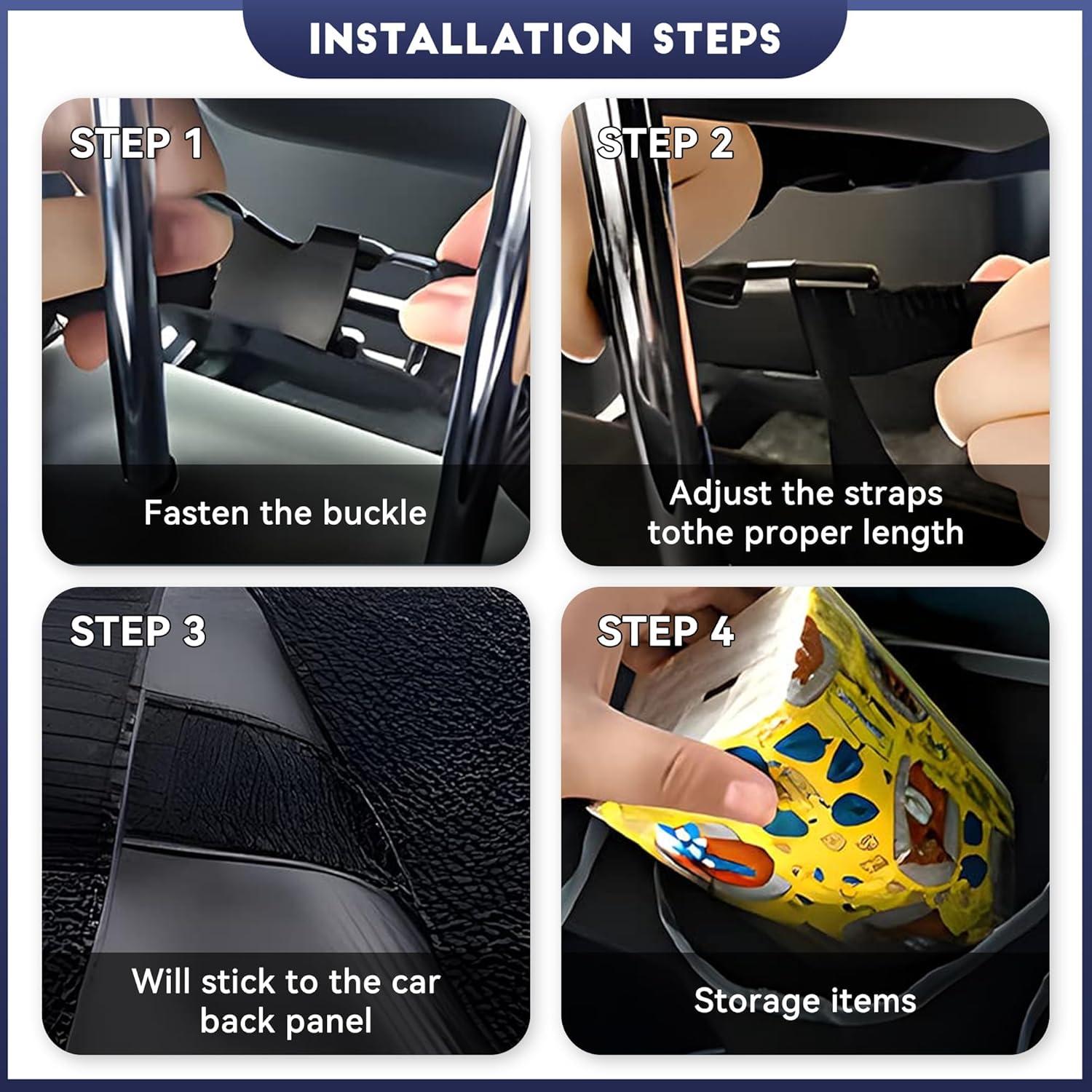 INSTALLATION STEPS

STEP 1

Fasten the buckle

STEP 2

Adjust the straps tothe proper length

STEP 3

Will stick to the car back panel

STEP 4

Storage items