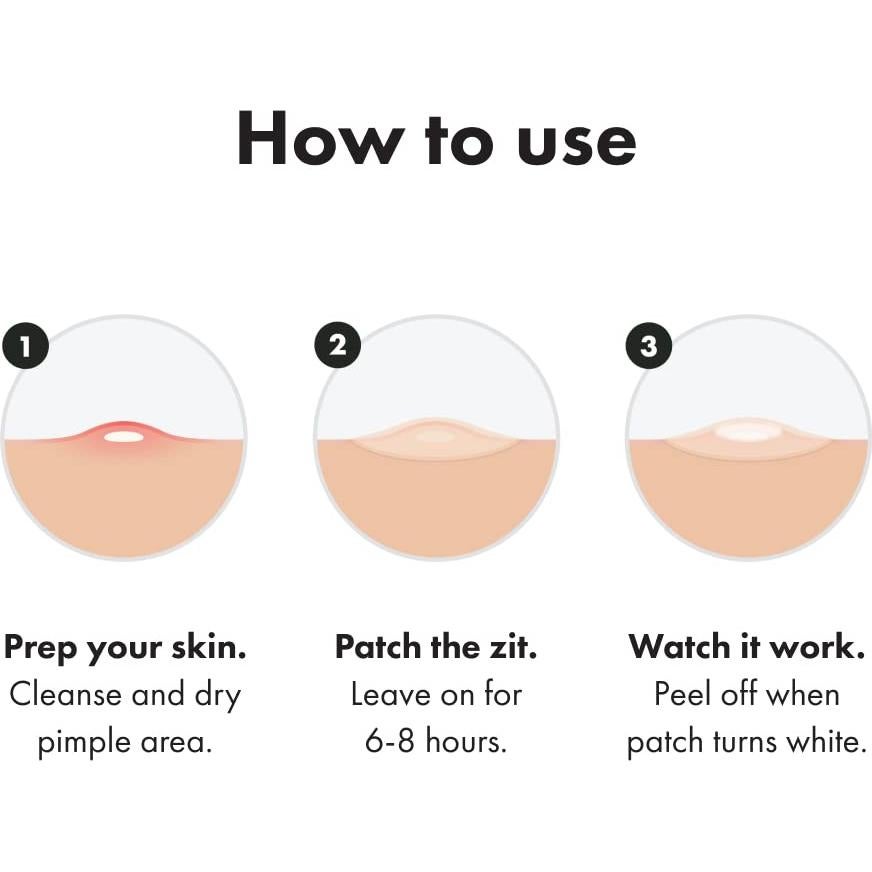 How to use

1

Prep your skin.
Cleanse and dry pimple area.

2

Patch the zit.
Leave on for 6-8 hours.

3

Watch it work.
Peel off when patch turns white.