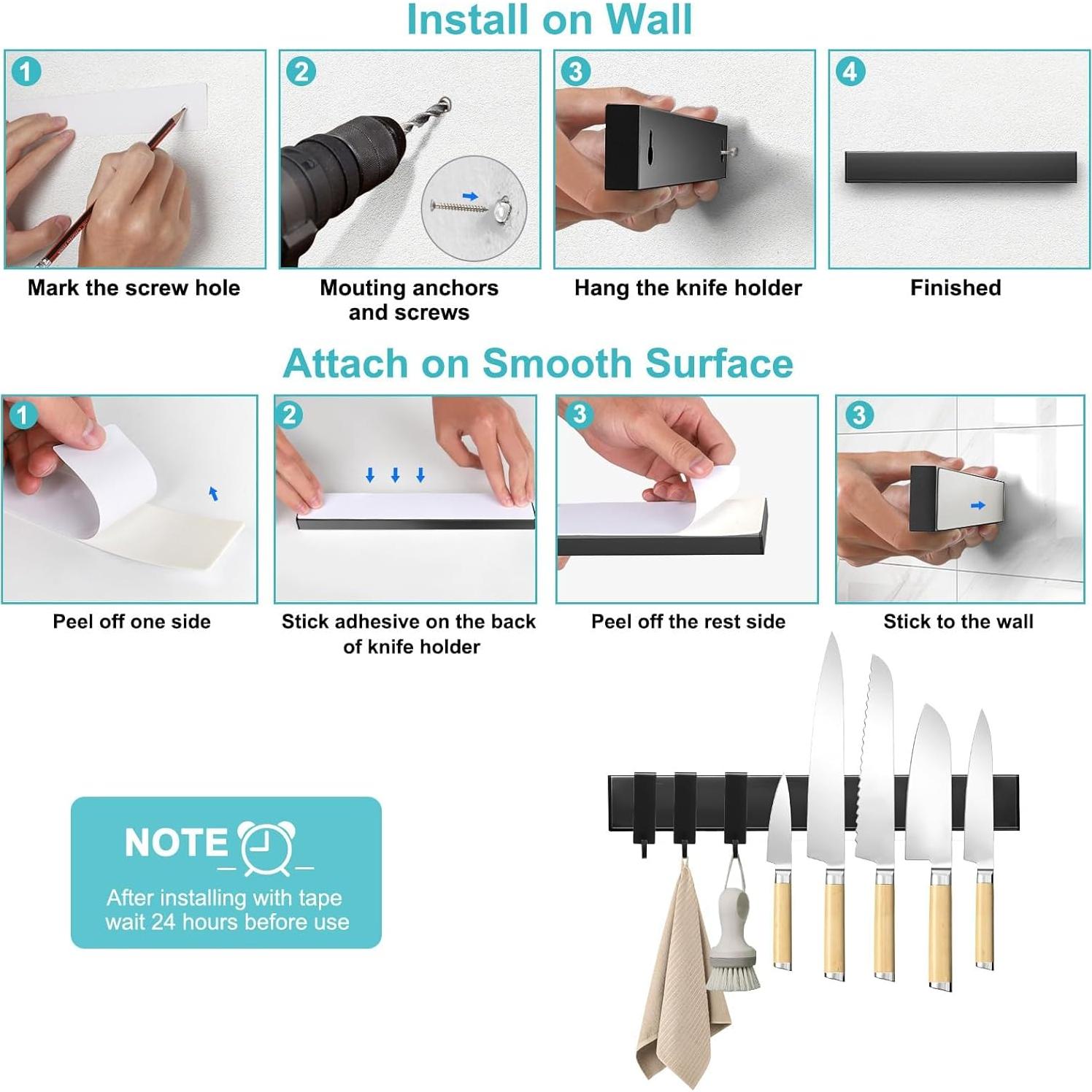 Install on Wall

1
Mark the screw hole

2
Mouting anchors and screws

3
Hang the knife holder

4
Finished

Attach on Smooth Surface

1
Peel off one side

2
Stick adhesive on the back of knife holder

3
Peel off the rest side

3
Stick to the wall

NOTE
After installing with tape wait 24 hours before use