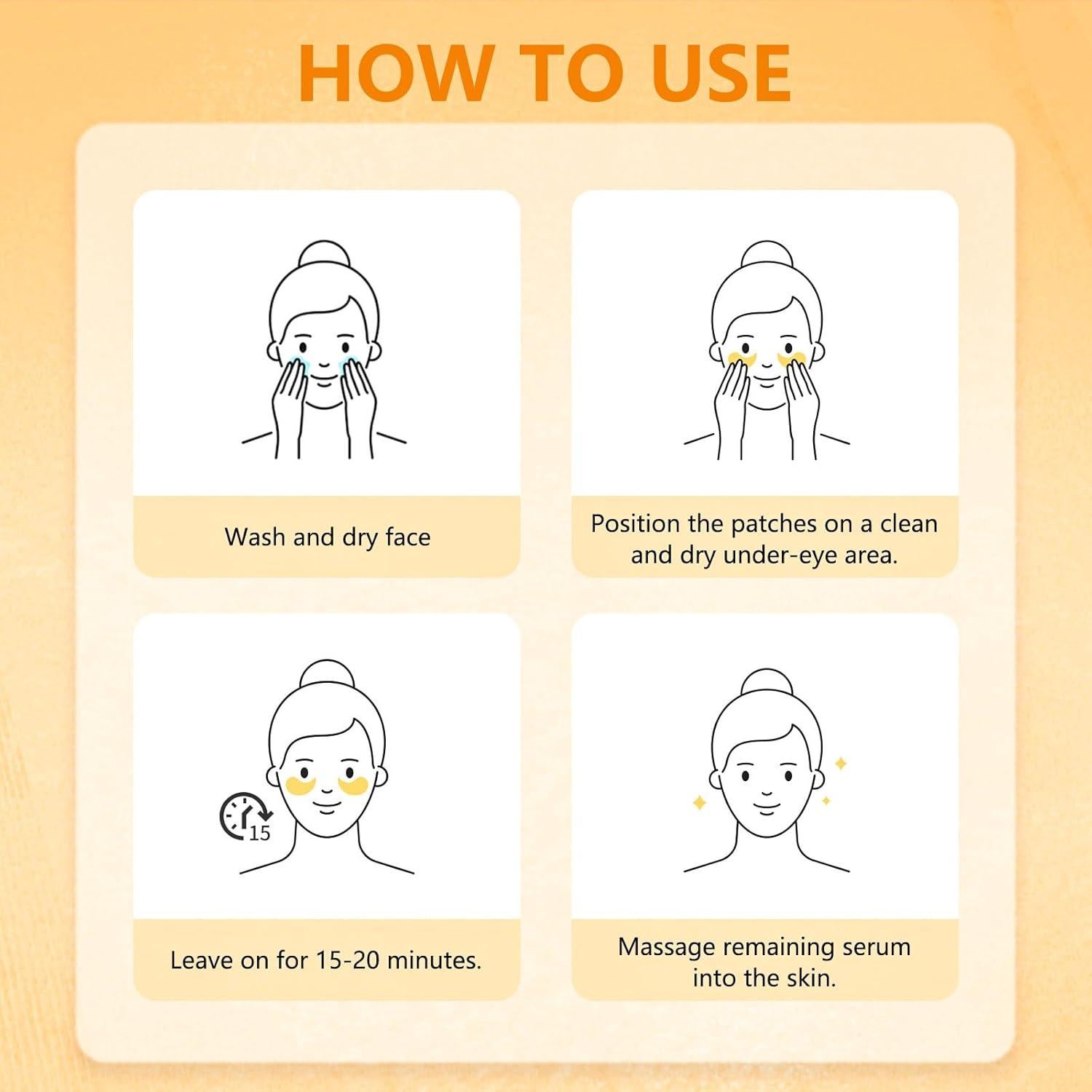 HOW TO USE

Wash and dry face

Position the patches on a clean and dry under-eye area.

15

Leave on for 15-20 minutes.

Massage remaining serum into the skin.