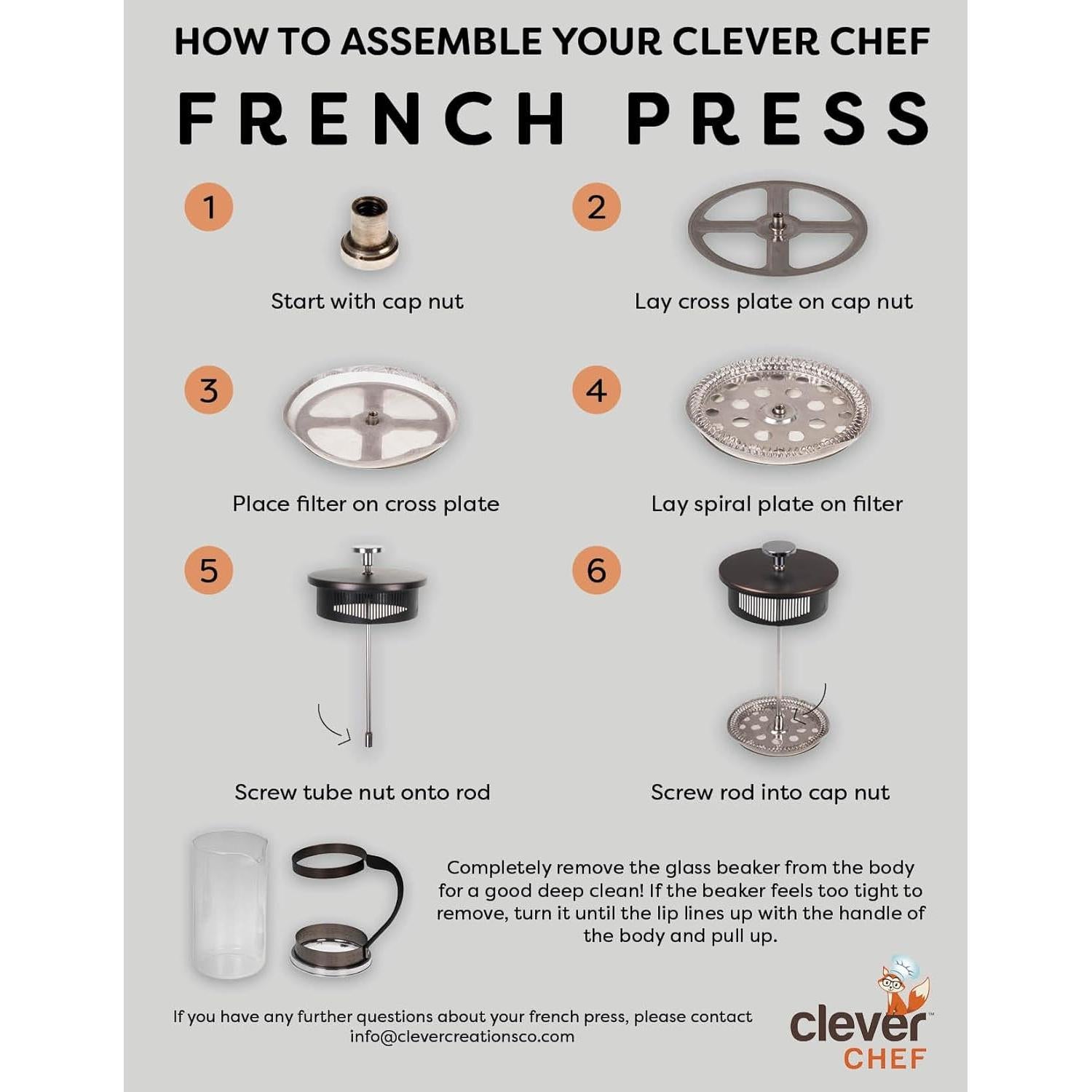 HOW TO ASSEMBLE YOUR CLEVER CHEF

FRENCH PRESS

1

Start with cap nut

2

Lay cross plate on cap nut

3

Place filter on cross plate

4

Lay spiral plate on filter

5

Screw tube nut onto rod

6

Screw rod into cap nut

Completely remove the glass beaker from the body for a good deep clean! If the beaker feels too tight to remove, turn it until the lip lines up with the handle of the body and pull up.

If you have any further questions about your french press, please contact info@clevercreationsco.com

clever™
CHEF