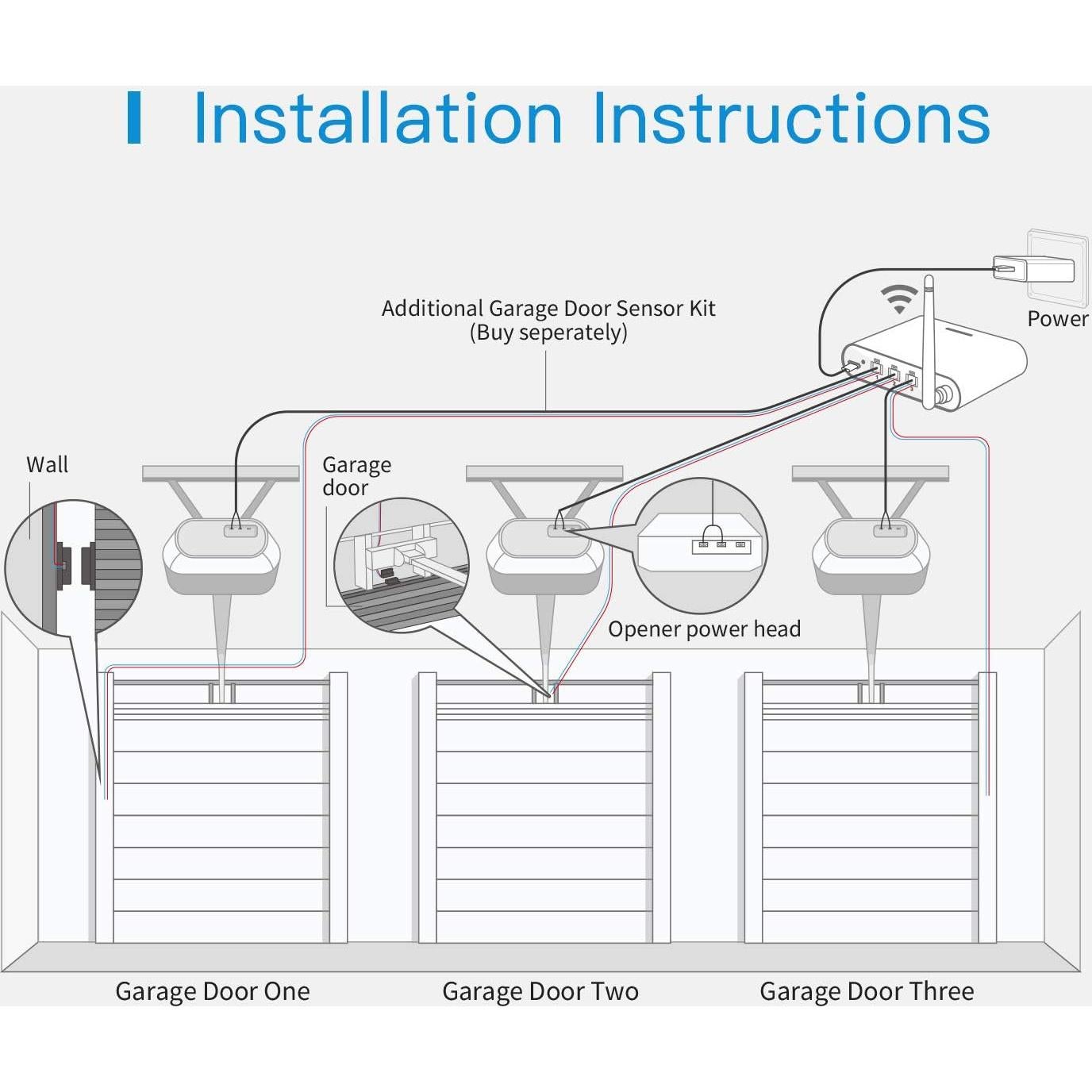 Installation Instructions

Additional Garage Door Sensor Kit (Buy seperately)

Power

Wall

Garage door

Opener power head

Garage Door One

Garage Door Two

Garage Door Three