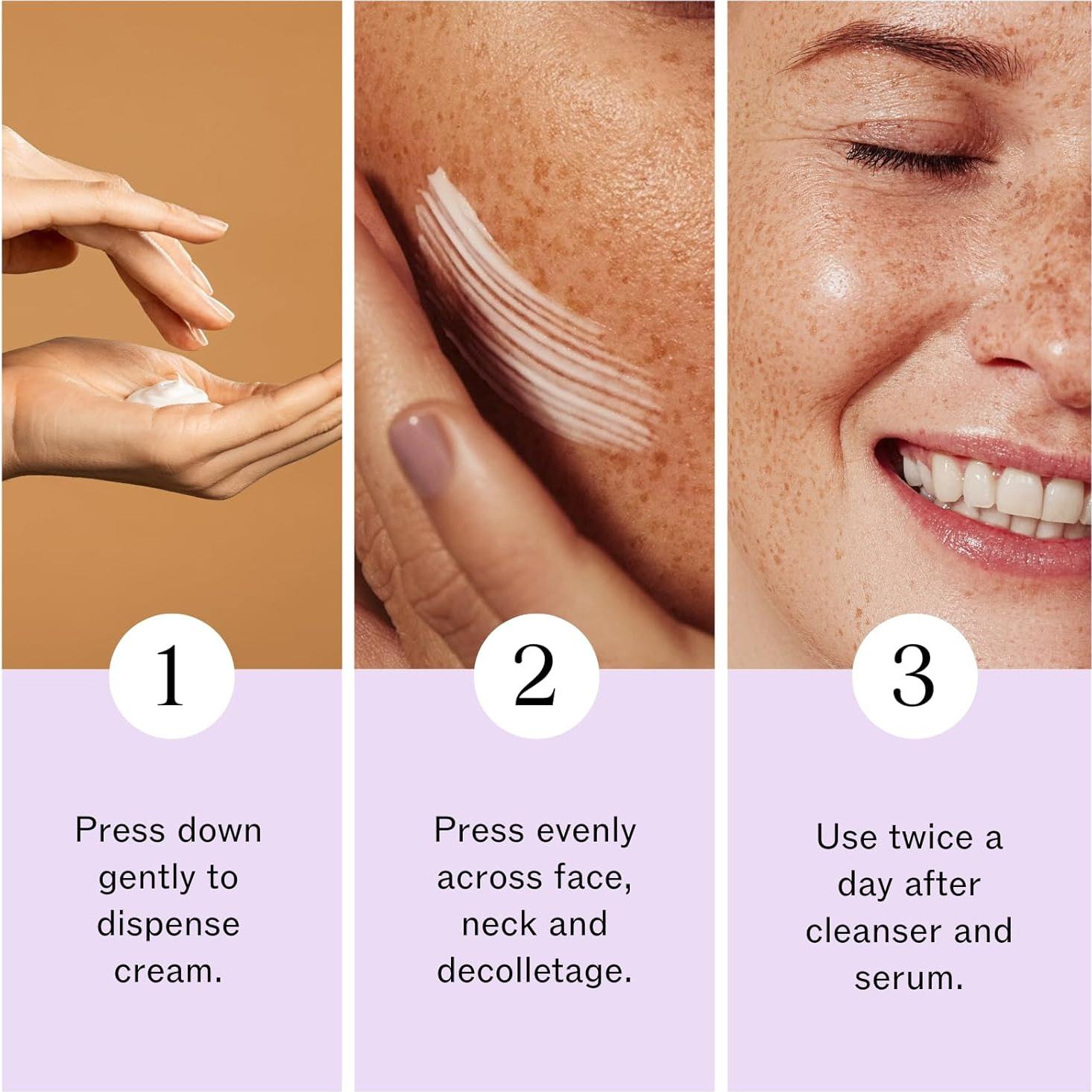 1

Press down gently to dispense cream.

2

Press evenly across face, neck and decolletage.

3

Use twice a day after cleanser and serum.