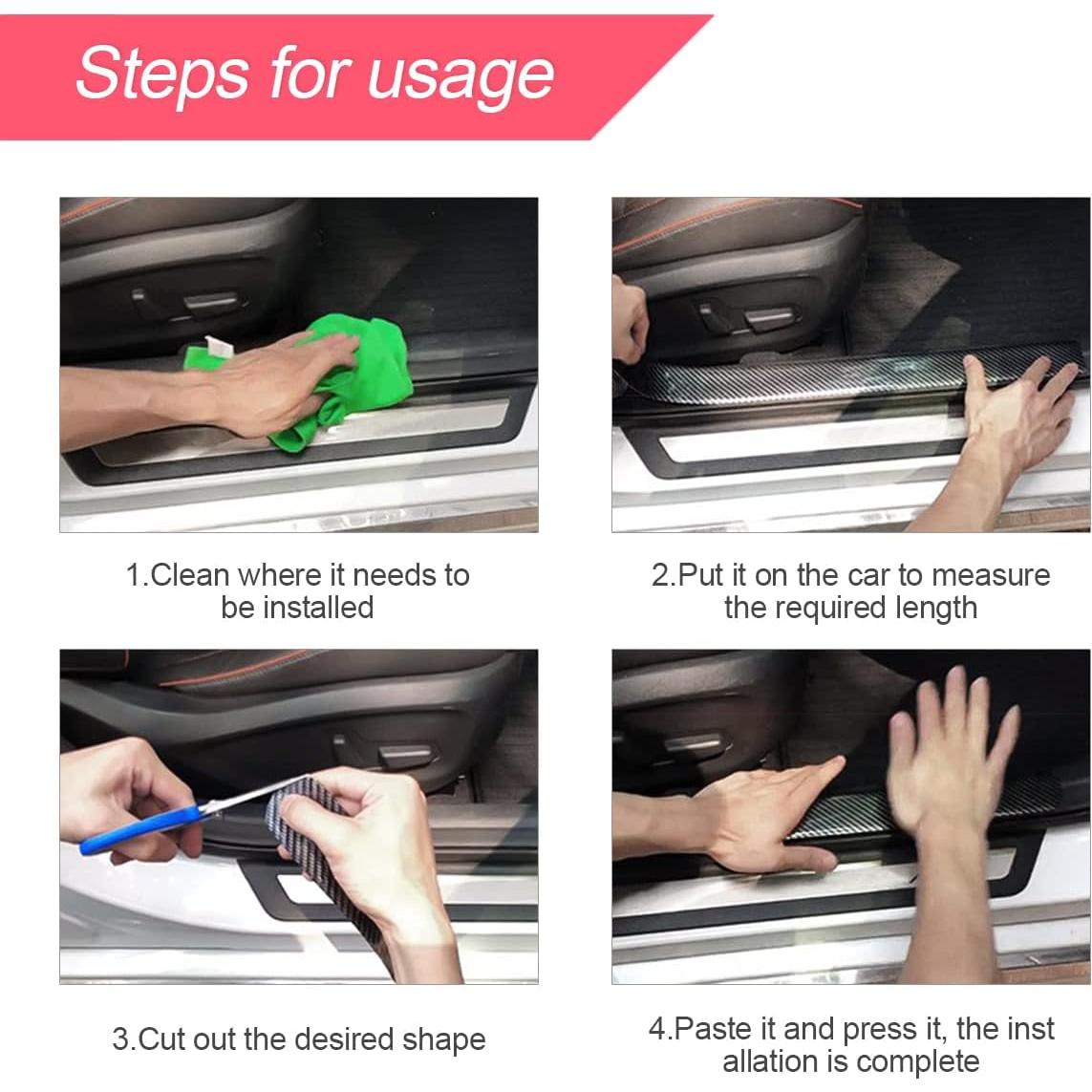 Steps for usage

1.Clean where it needs to be installed

2.Put it on the car to measure the required length

3.Cut out the desired shape

4.Paste it and press it, the inst allation is complete