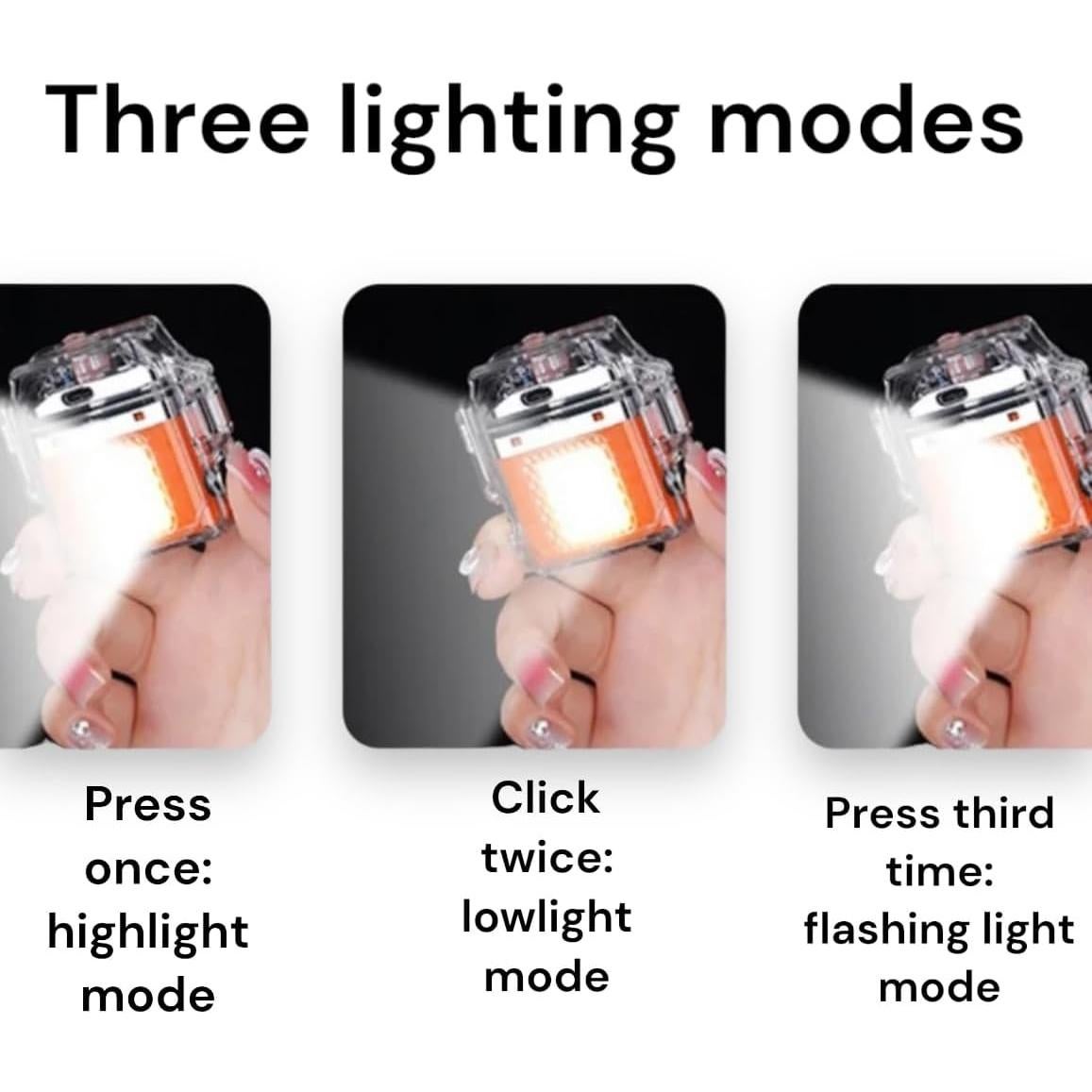 Three lighting modes

Press once: highlight mode

Click twice: lowlight mode

Press third time: flashing light mode