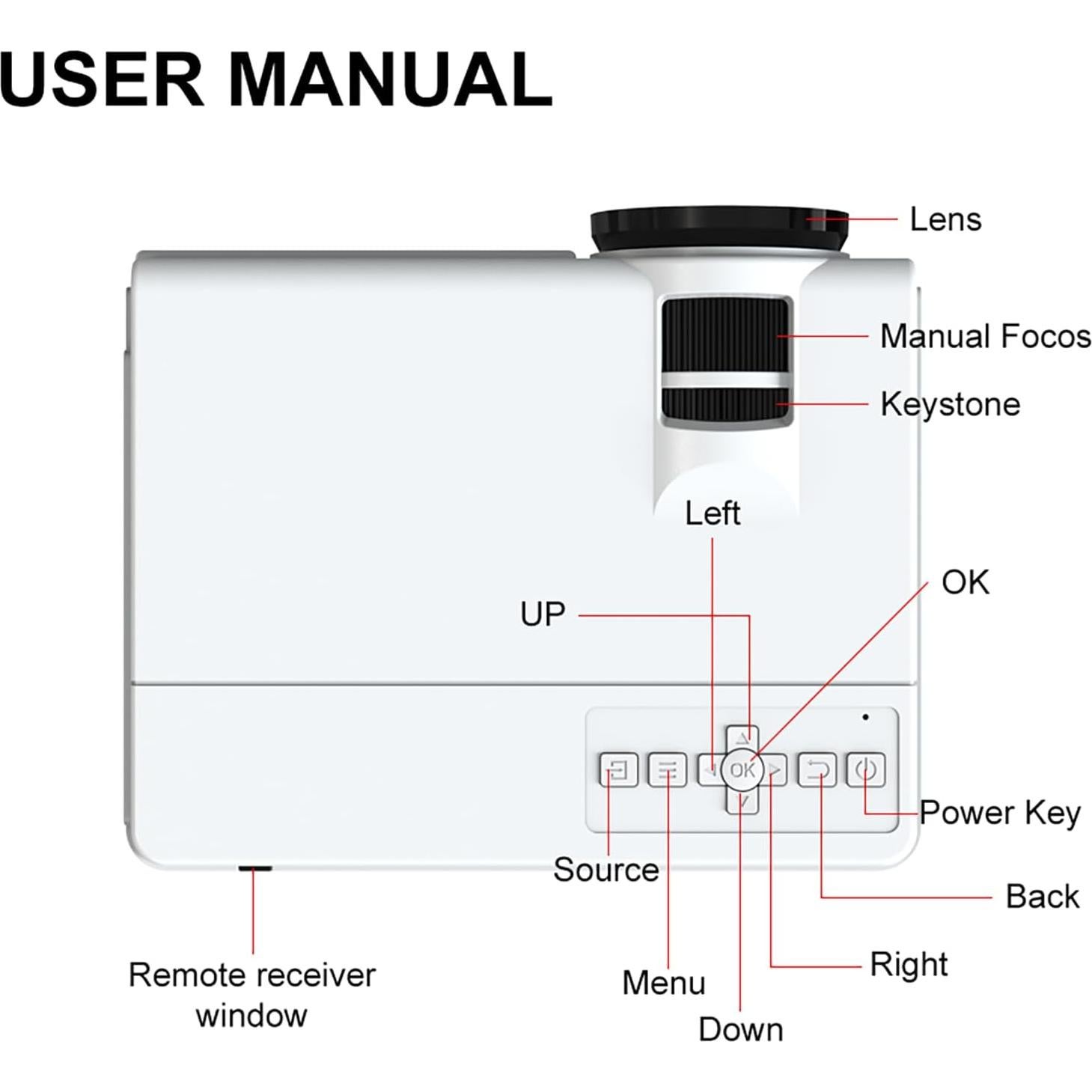 USER MANUAL

Lens

Manual Focos

Keystone

Left

OK

UP

OK

Power Key

Source

Back

Right

Remote receiver window

Menu

Down