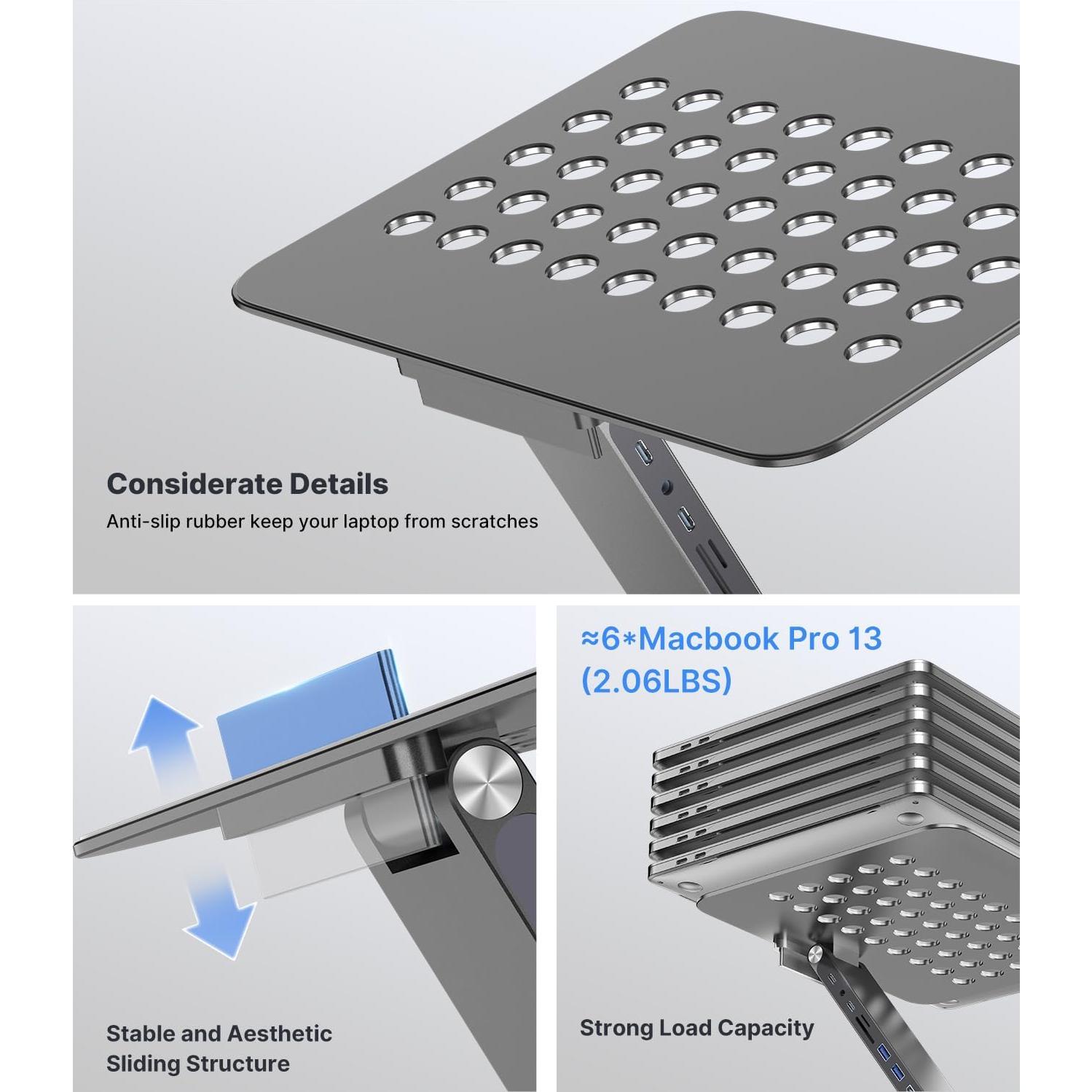 Considerate Details
Anti-slip rubber keep your laptop from scratches

Stable and Aesthetic Sliding Structure

≈6*Macbook Pro 13 (2.06LBS)

Strong Load Capacity