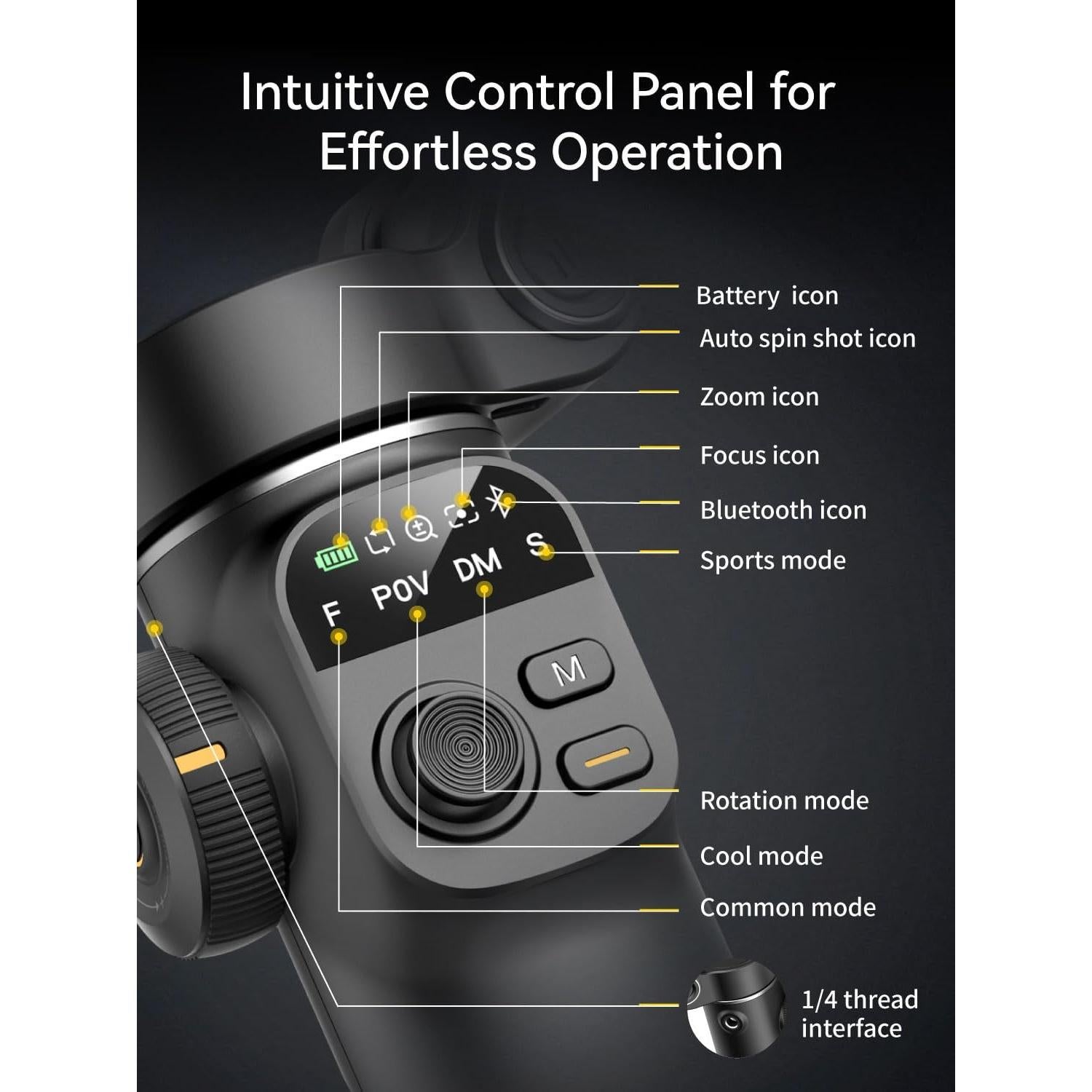 Intuitive Control Panel for Effortless Operation

Battery icon

Auto spin shot icon

Zoom icon

Focus icon

Bluetooth icon

Sports mode

F POV DM S

M

Rotation mode

Cool mode

Common mode

1/4 thread interface