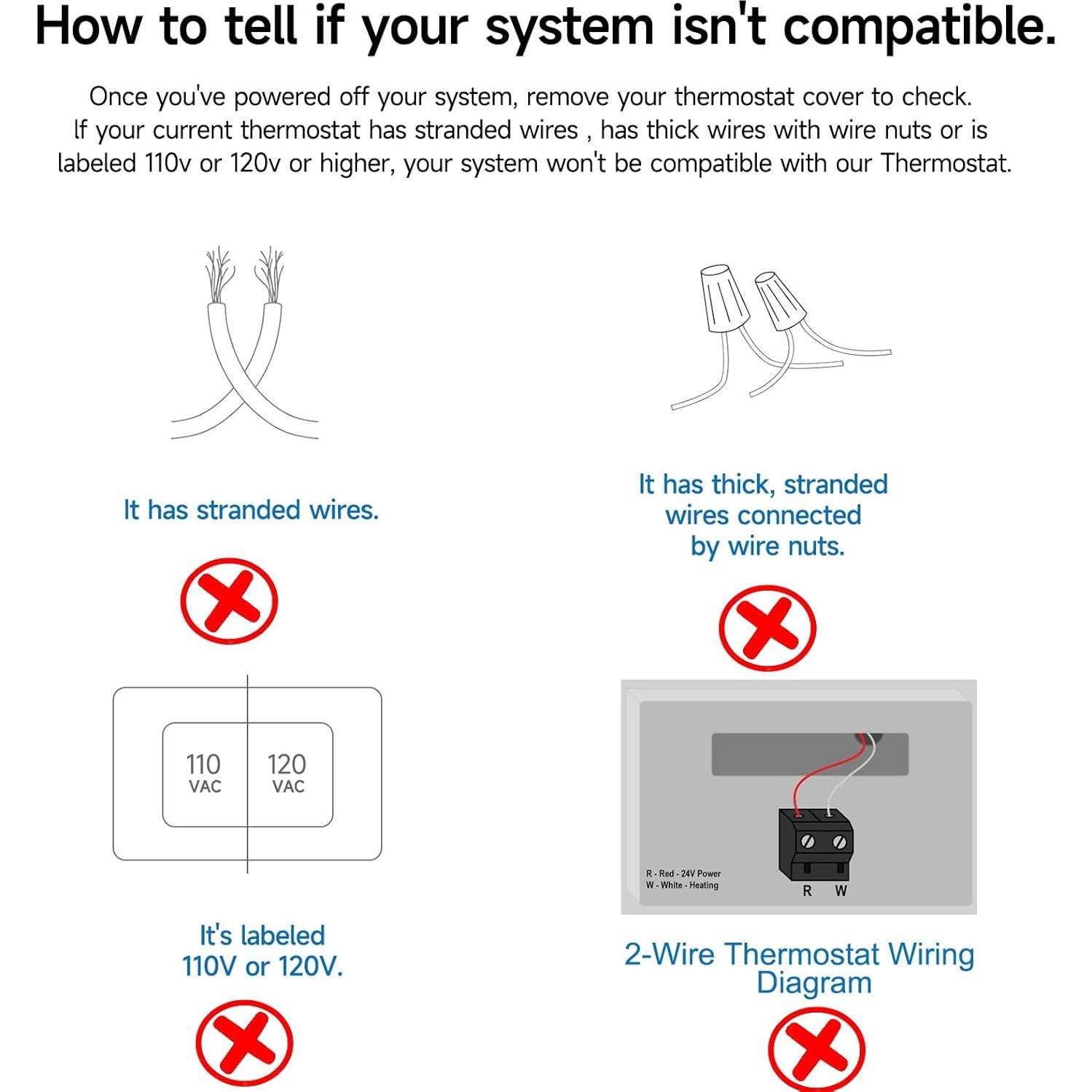 How to tell if your system isn't compatible.

Once you've powered off your system, remove your thermostat cover to check. If your current thermostat has stranded wires , has thick wires with wire nuts or is labeled 110v or 120v or higher, your system won't be compatible with our Thermostat.

It has stranded wires.

It has thick, stranded wires connected by wire nuts.

110 VAC

120 VAC

It's labeled 110V or 120V.

R - Red - 24V Power
W - White - Heating

R W

2-Wire Thermostat Wiring Diagram