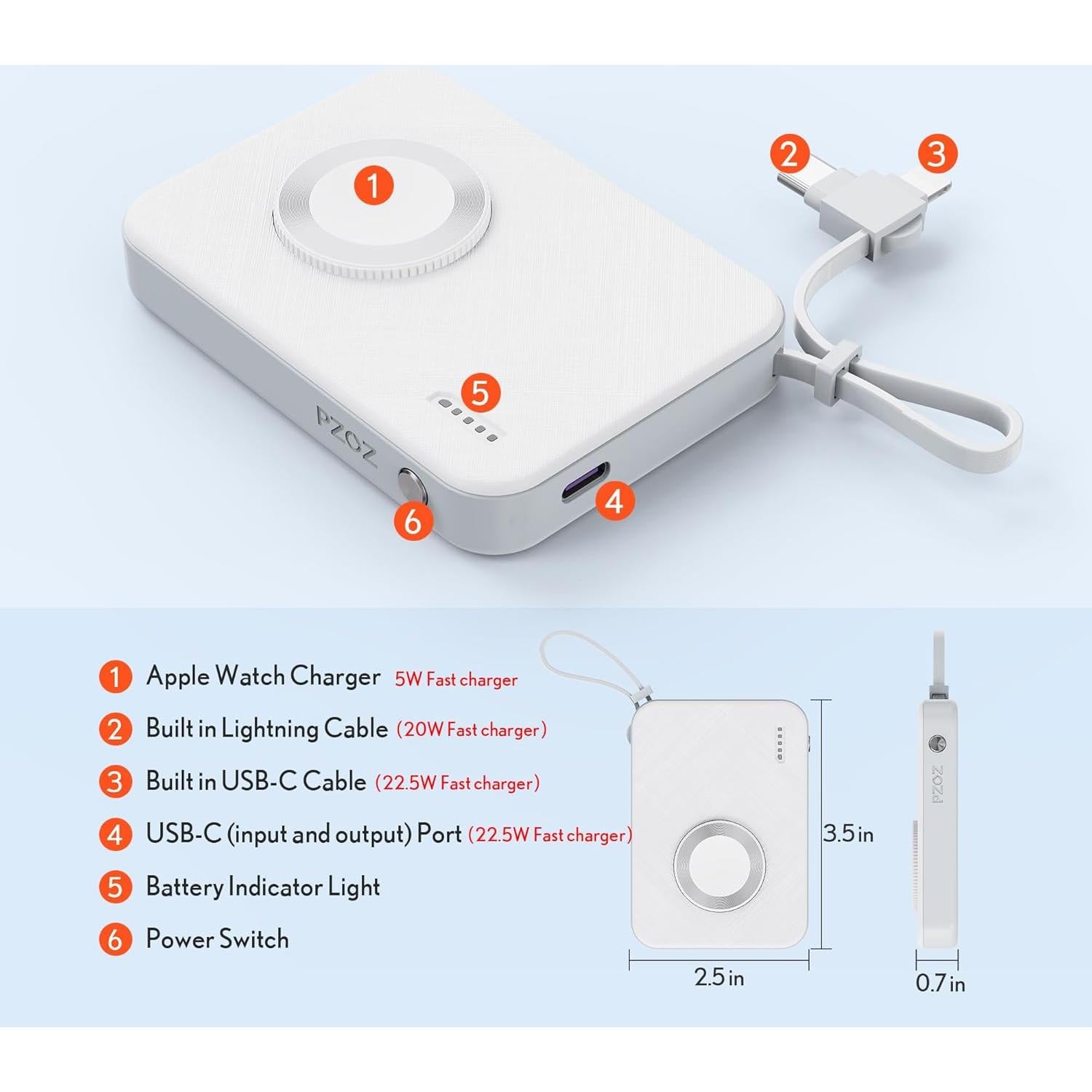 1
2
3
5
PZOZ
6
4

1 Apple Watch Charger 5W Fast charger

2 Built in Lightning Cable (20W Fast charger)

3 Built in USB-C Cable (22.5W Fast charger)

4 USB-C (input and output) Port (22.5W Fast charger)

5 Battery Indicator Light

6 Power Switch

3.5 in
2.5 in
PZOZ
0.7 in