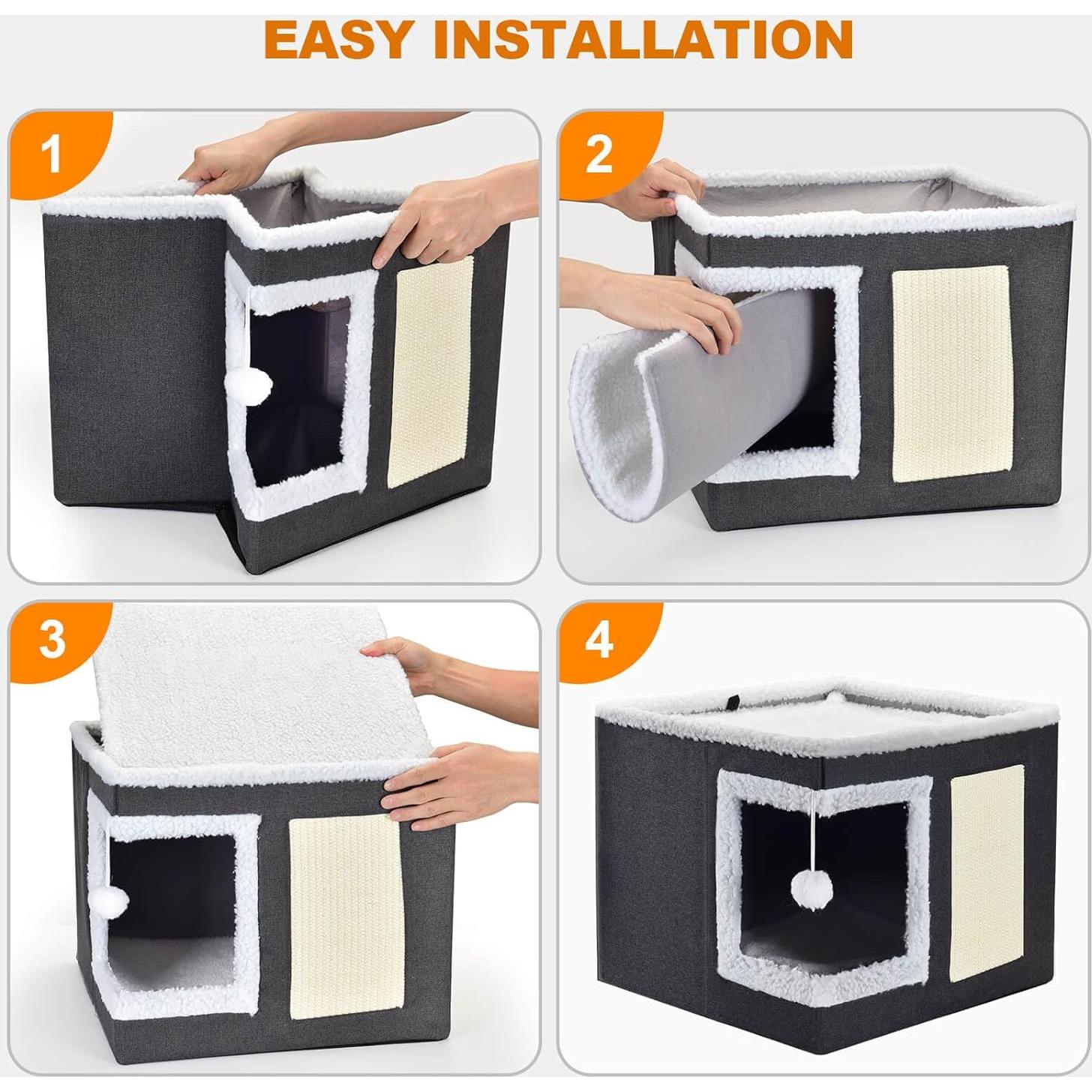 EASY INSTALLATION

1

2

3

4