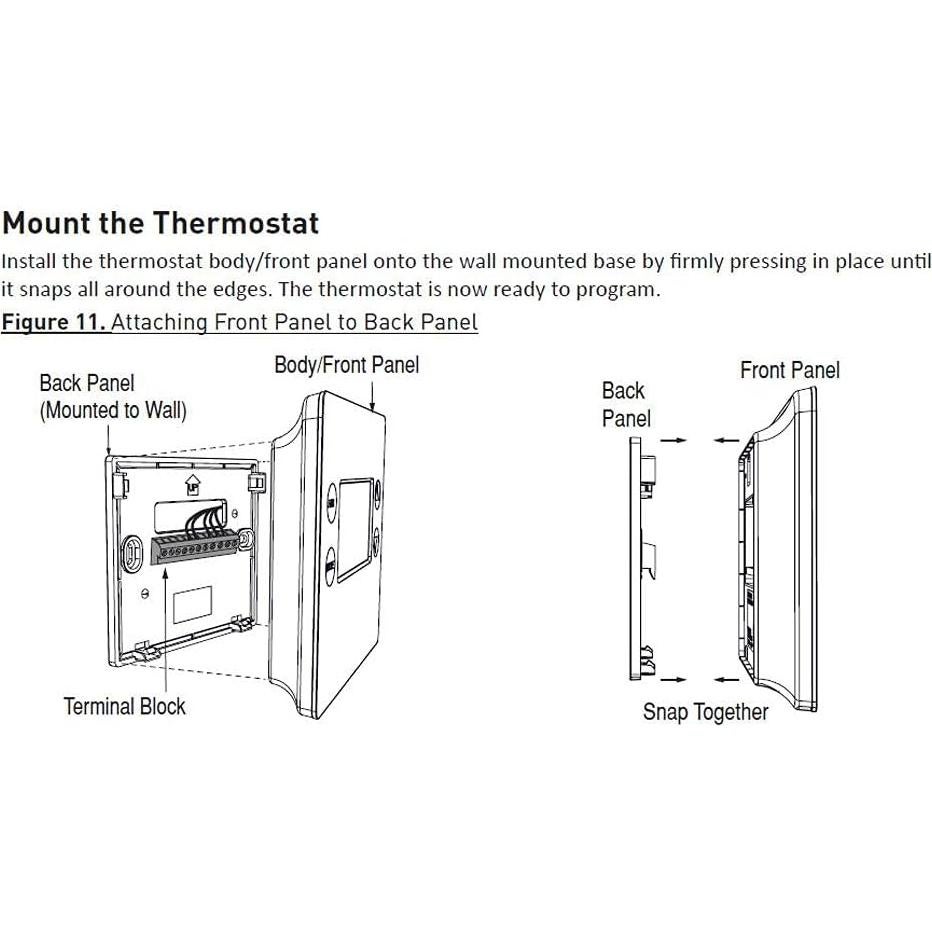 Mount the Thermostat

Install the thermostat body/front panel onto the wall mounted base by firmly pressing in place until it snaps all around the edges. The thermostat is now ready to program.

Figure 11. Attaching Front Panel to Back Panel

Back Panel
(Mounted to Wall)

Body/Front Panel

UP

Terminal Block

Back
Panel

Front Panel

Snap Together