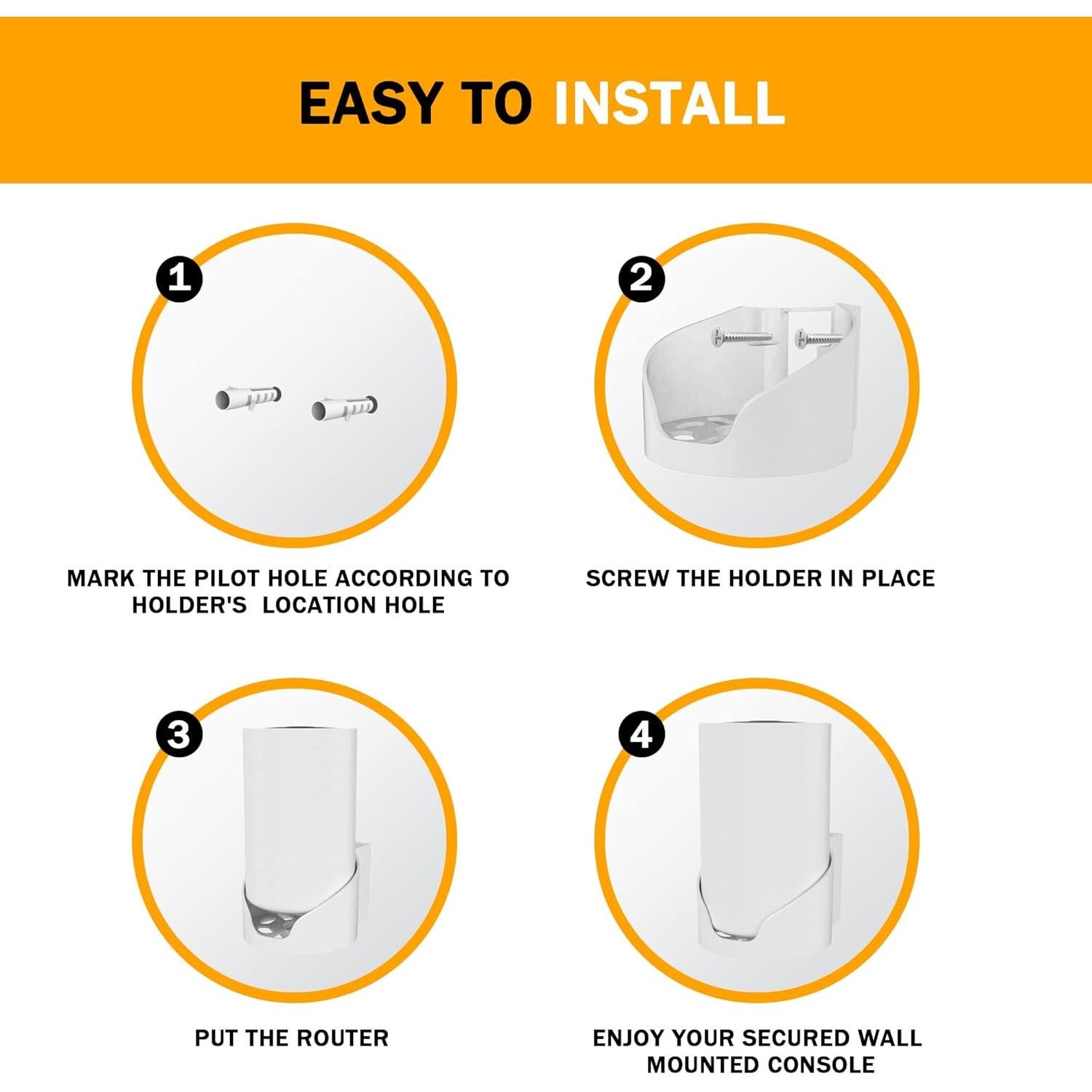 EASY TO INSTALL

1

MARK THE PILOT HOLE ACCORDING TO HOLDER'S LOCATION HOLE

2

SCREW THE HOLDER IN PLACE

3

PUT THE ROUTER

4

ENJOY YOUR SECURED WALL MOUNTED CONSOLE