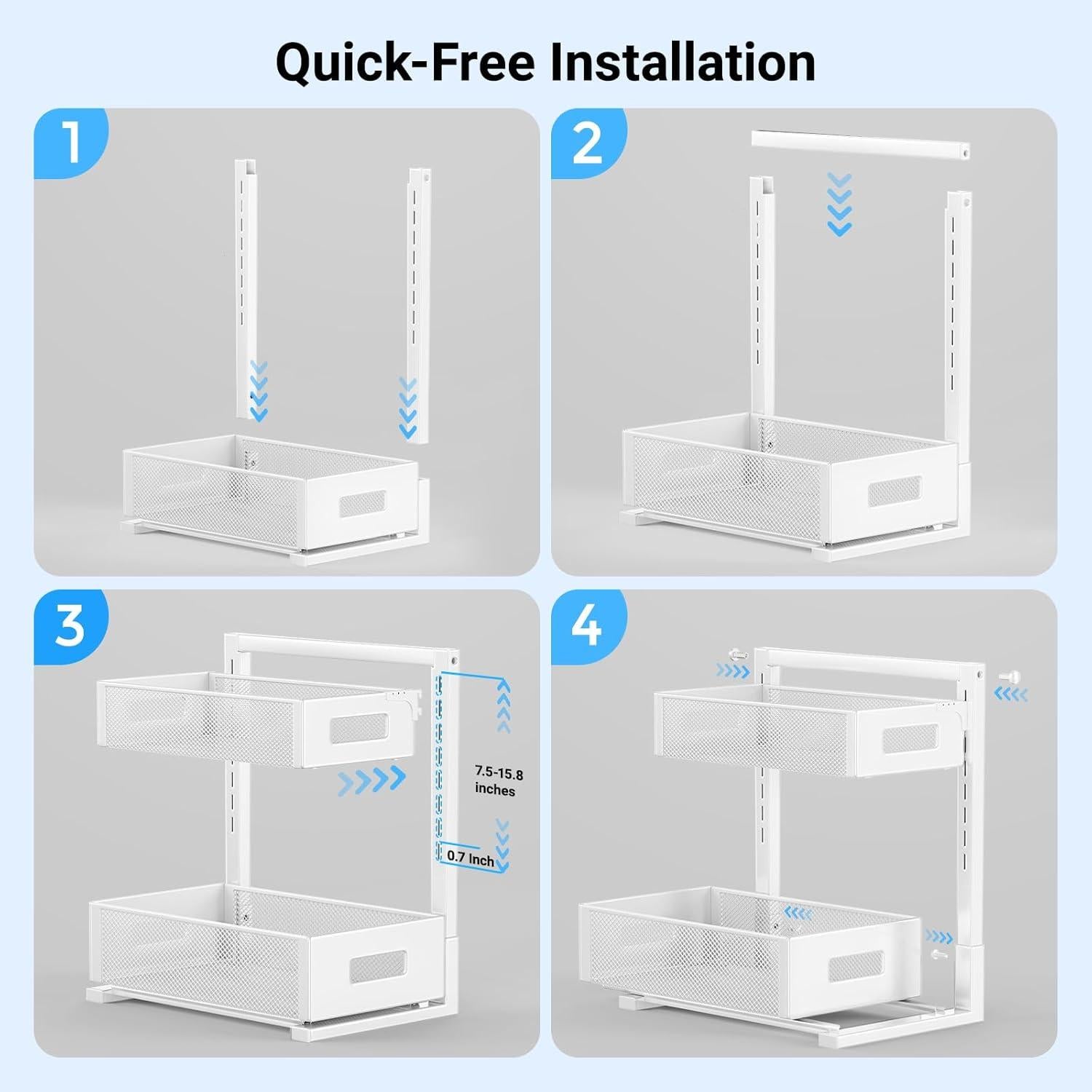 Quick-Free Installation

1

2

3

7.5-15.8 inches

0.7 Inch

4