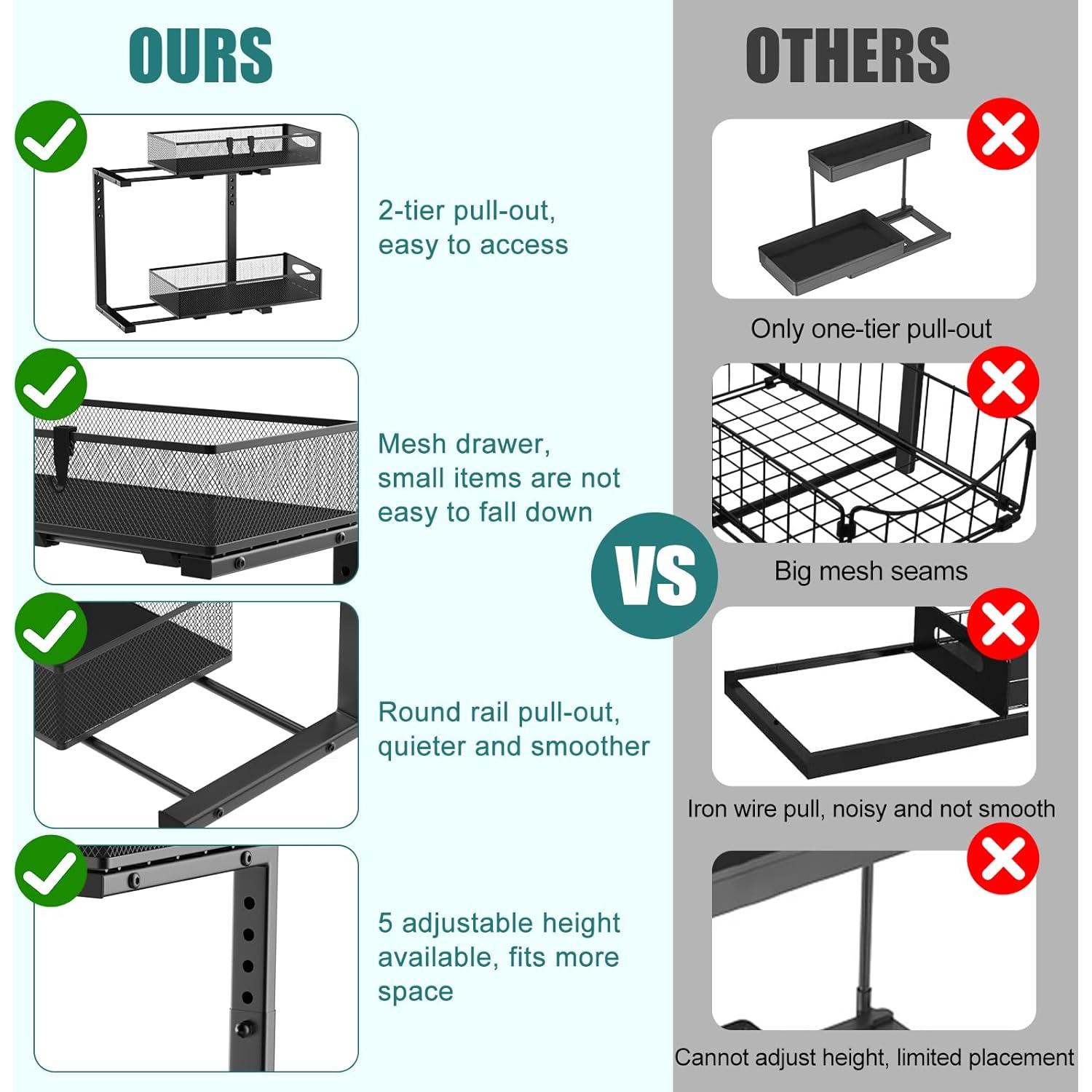 OURS

2-tier pull-out, easy to access

Mesh drawer, small items are not easy to fall down

Round rail pull-out, quieter and smoother

5 adjustable height available, fits more space

VS

OTHERS

Only one-tier pull-out

Big mesh seams

Iron wire pull, noisy and not smooth

Cannot adjust height, limited placement