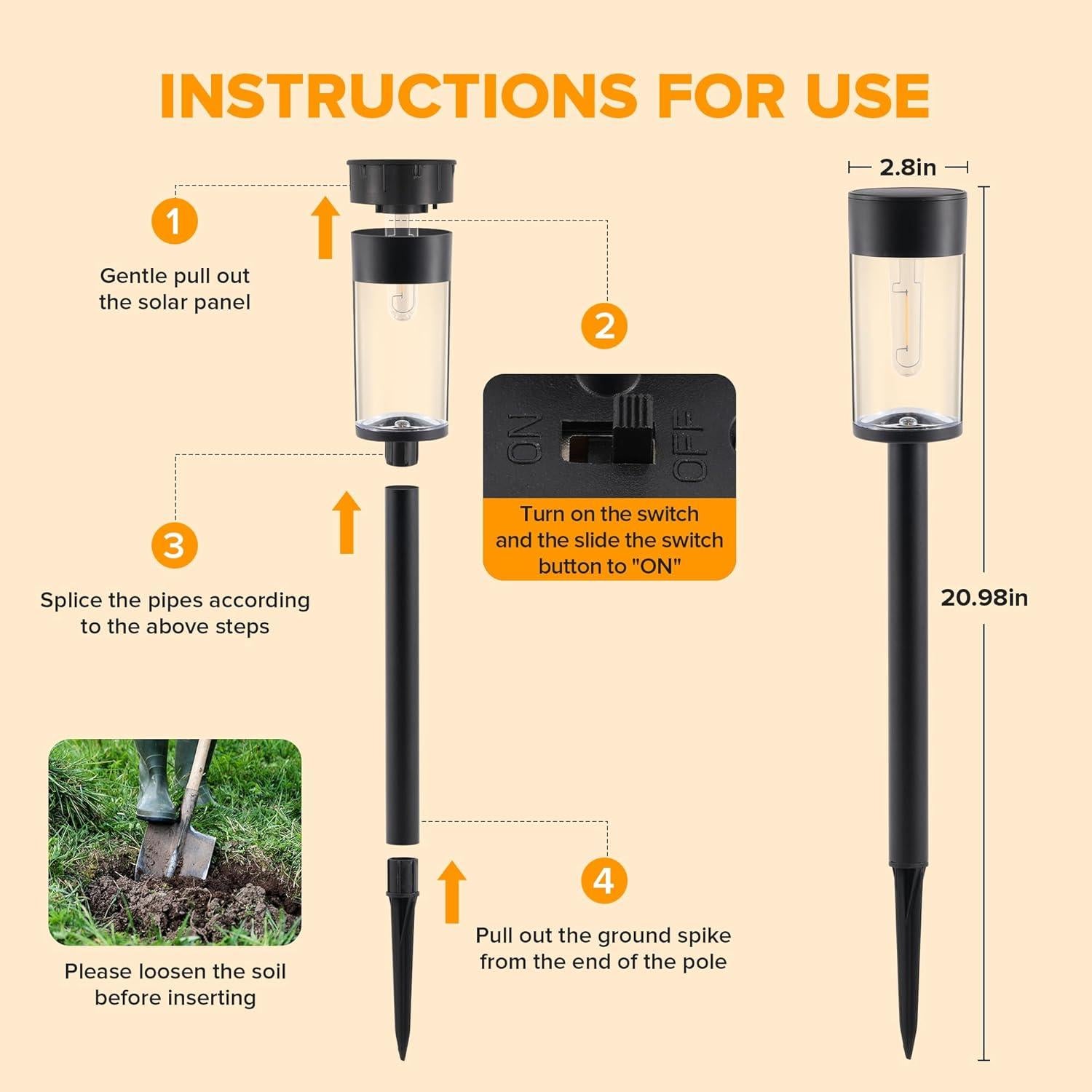 INSTRUCTIONS FOR USE

1

Gentle pull out the solar panel

2

ON OFF

Turn on the switch and the slide the switch button to "ON"

3

Splice the pipes according to the above steps

4

Pull out the ground spike from the end of the pole

Please loosen the soil before inserting

2.8in

20.98in