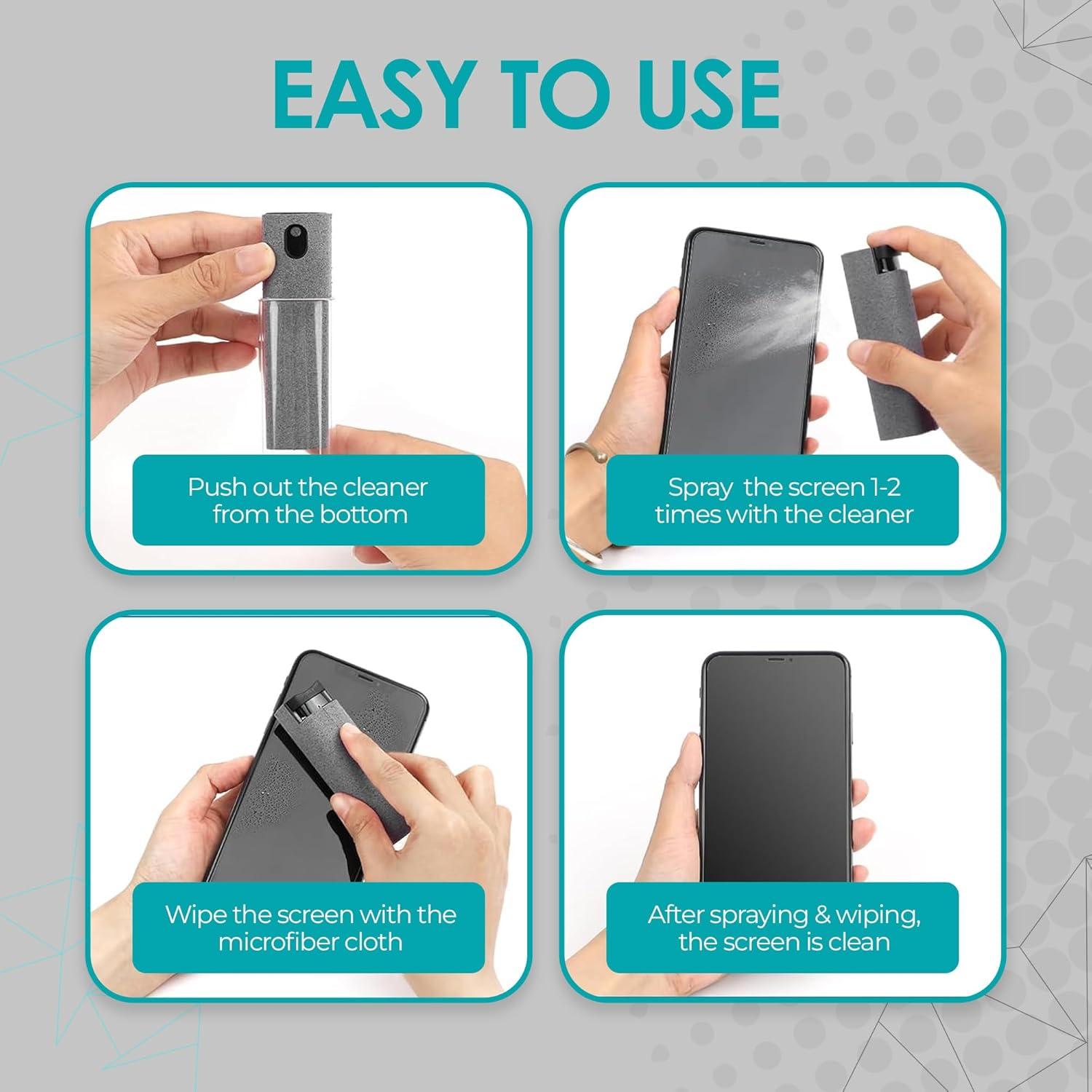 EASY TO USE

Push out the cleaner from the bottom

Spray the screen 1-2 times with the cleaner

Wipe the screen with the microfiber cloth

After spraying & wiping, the screen is clean