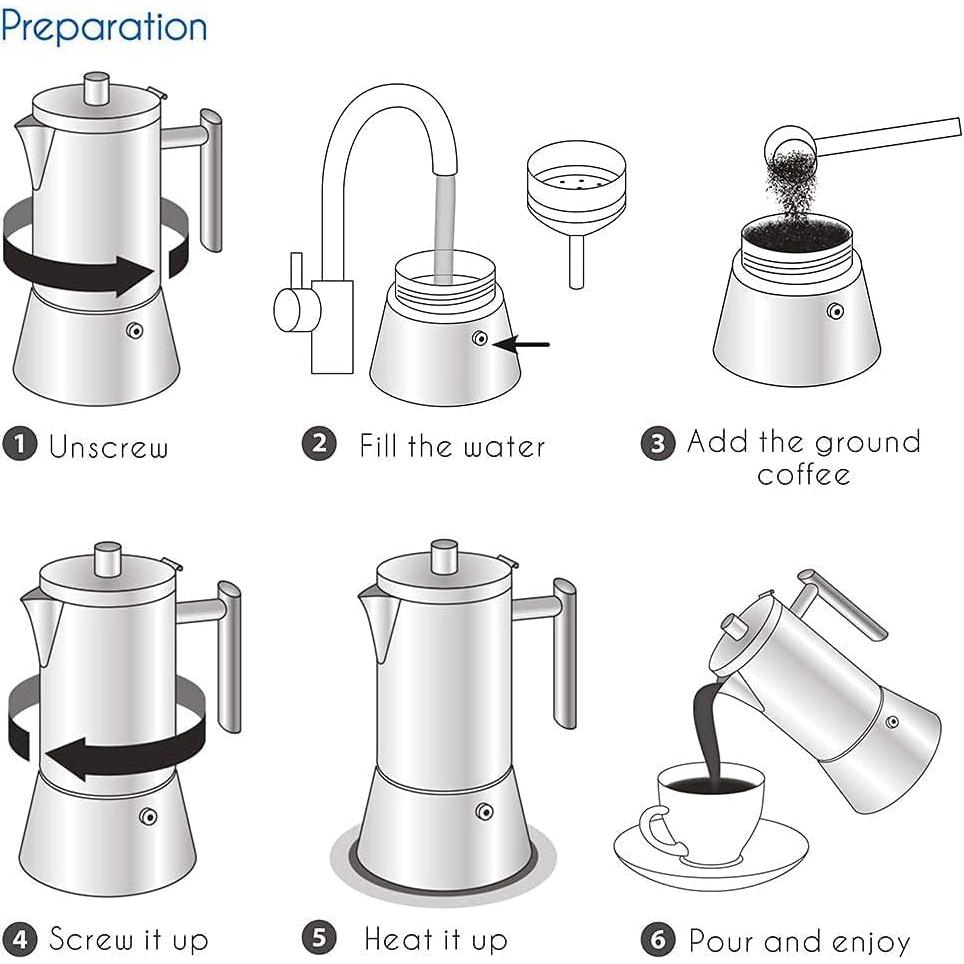 Preparation

1 Unscrew

2 Fill the water

3 Add the ground coffee

4 Screw it up

5 Heat it up

6 Pour and enjoy