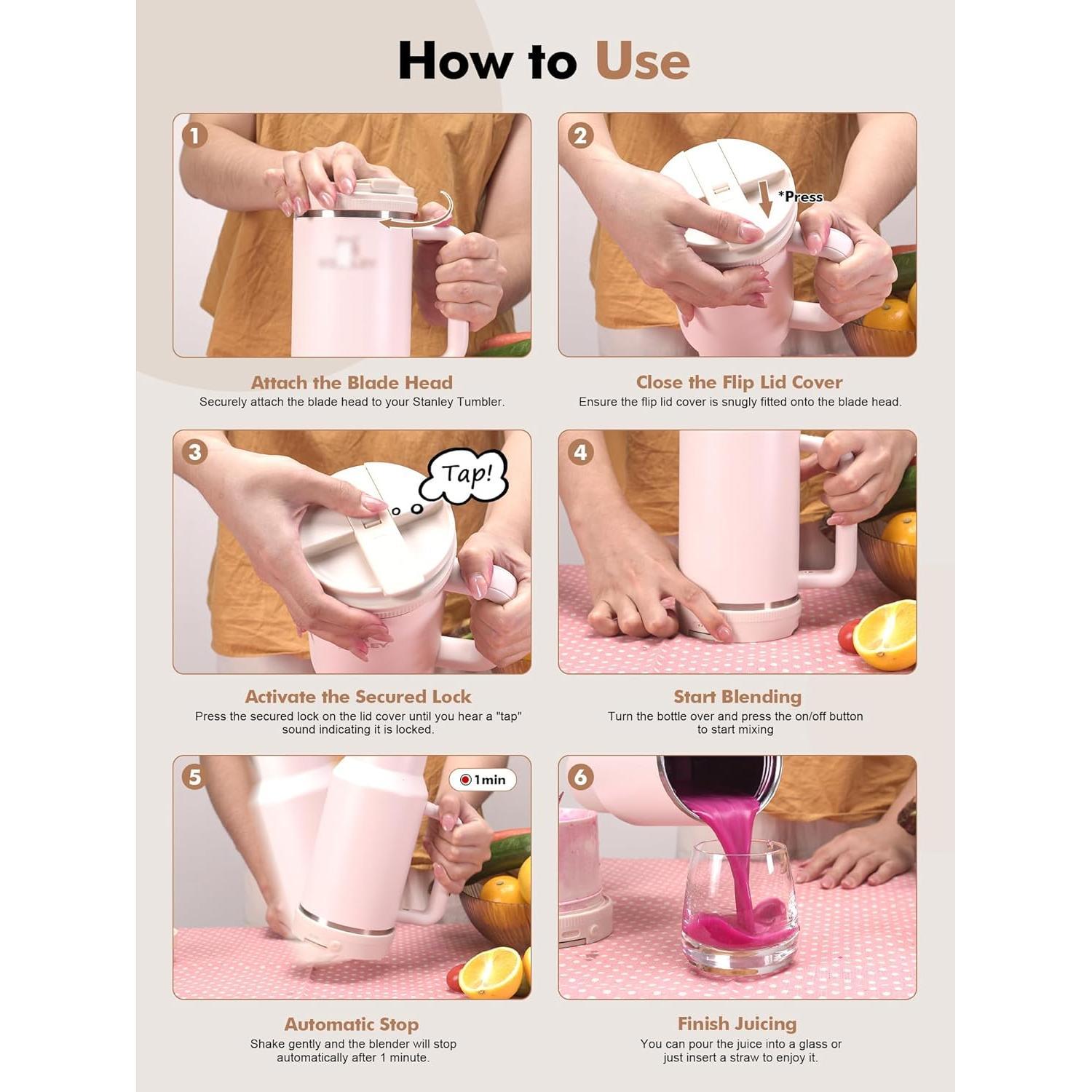 How to Use

1

Attach the Blade Head
Securely attach the blade head to your Stanley Tumbler.

2

*Press

Close the Flip Lid Cover
Ensure the flip lid cover is snugly fitted onto the blade head.

3

Tap!

Activate the Secured Lock
Press the secured lock on the lid cover until you hear a "tap" sound indicating it is locked.

4

Start Blending
Turn the bottle over and press the on/off button to start mixing

5

1min

Automatic Stop
Shake gently and the blender will stop automatically after 1 minute.

6

Finish Juicing
You can pour the juice into a glass or just insert a straw to enjoy it.