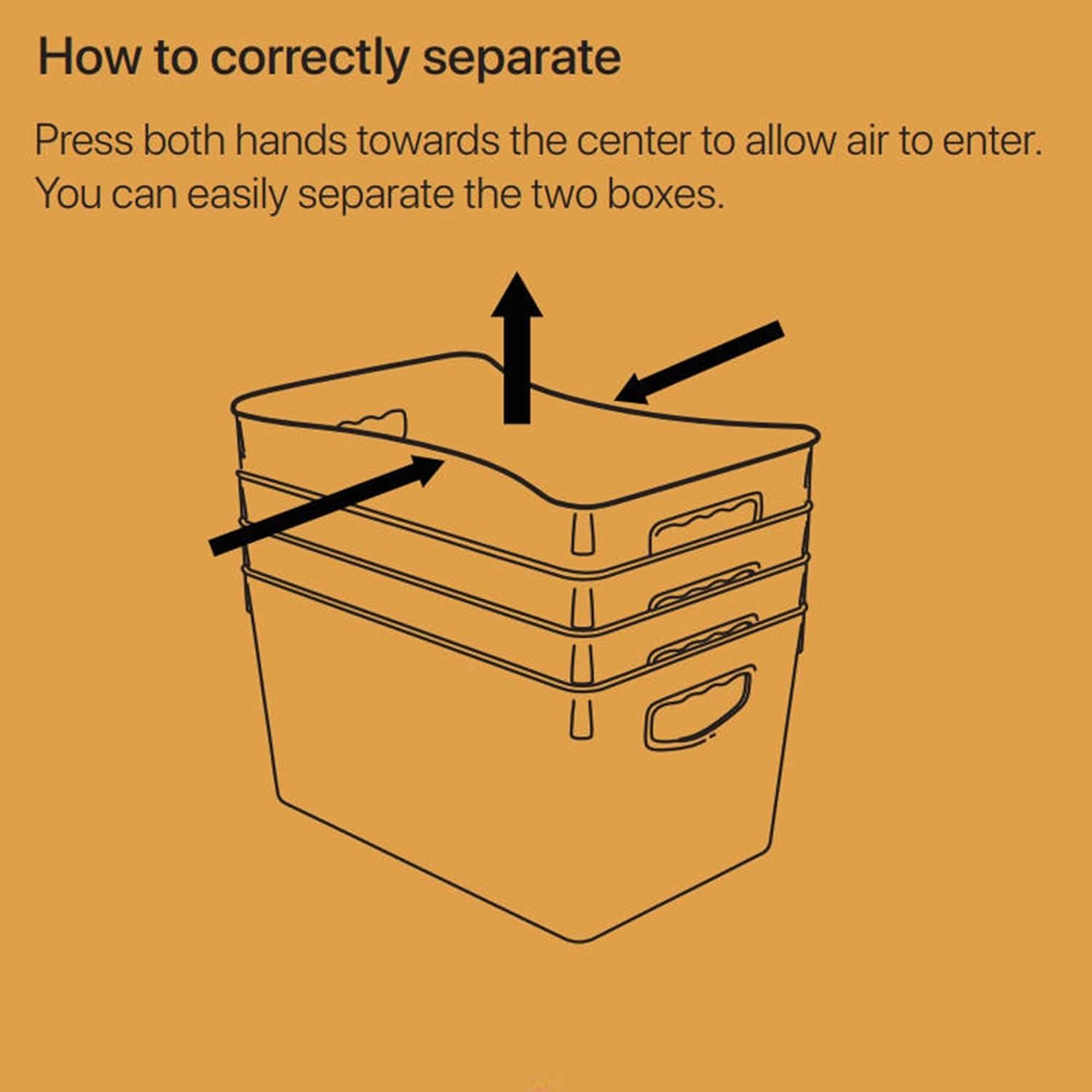 How to correctly separate

Press both hands towards the center to allow air to enter. You can easily separate the two boxes.