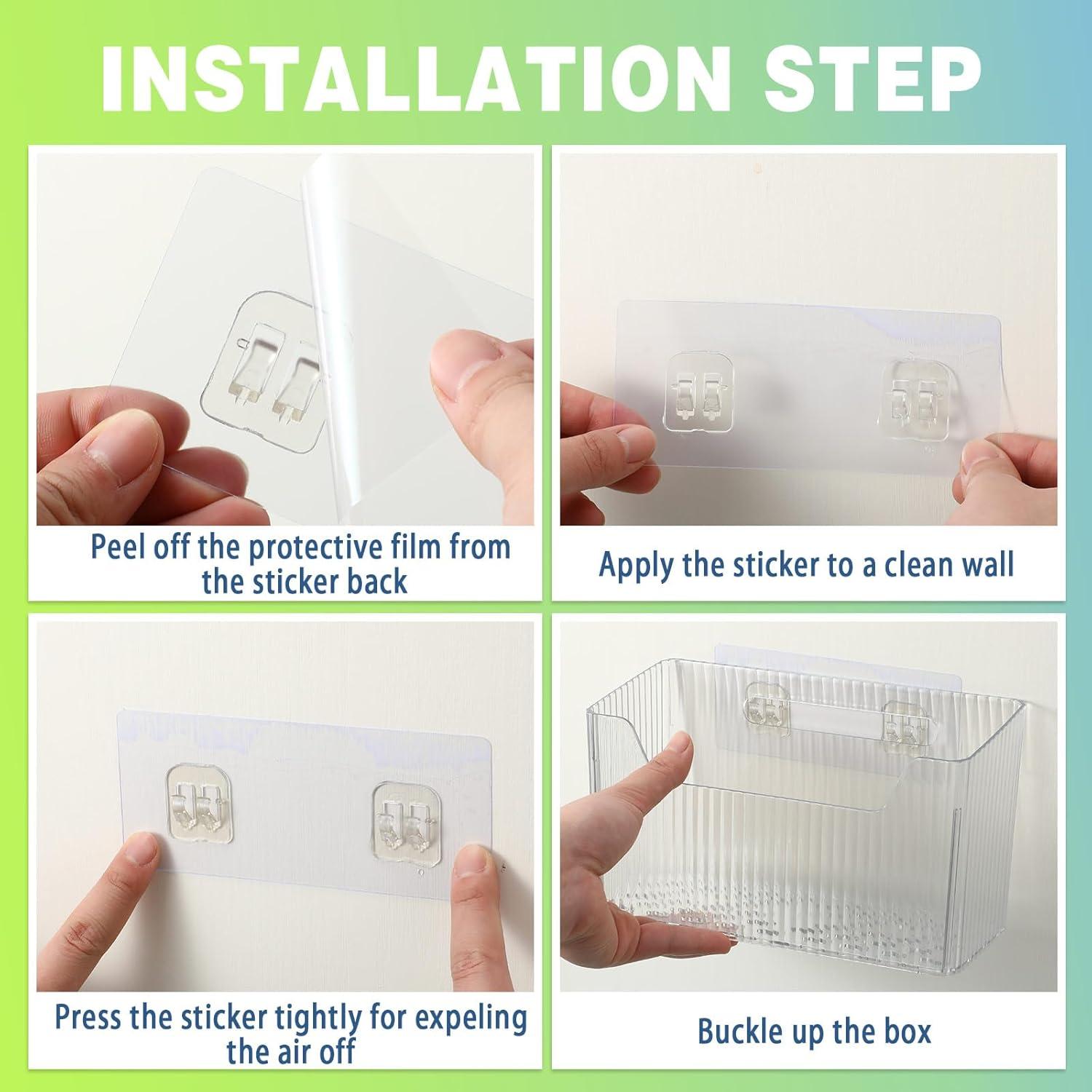 INSTALLATION STEP

Peel off the protective film from the sticker back

Apply the sticker to a clean wall

Press the sticker tightly for expeling the air off

Buckle up the box