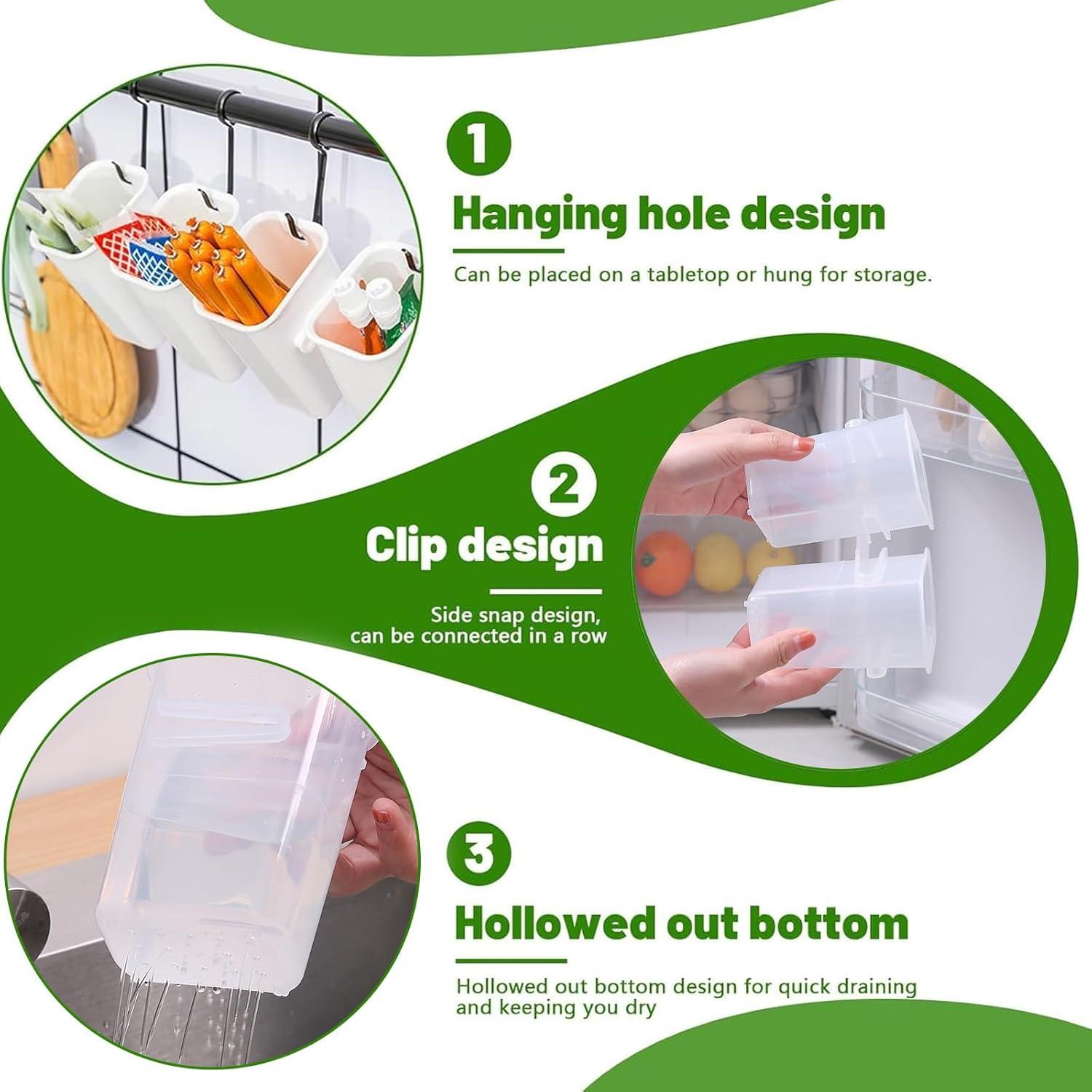 1

Hanging hole design

Can be placed on a tabletop or hung for storage.

2

Clip design

Side snap design, can be connected in a row

3

Hollowed out bottom

Hollowed out bottom design for quick draining and keeping you dry