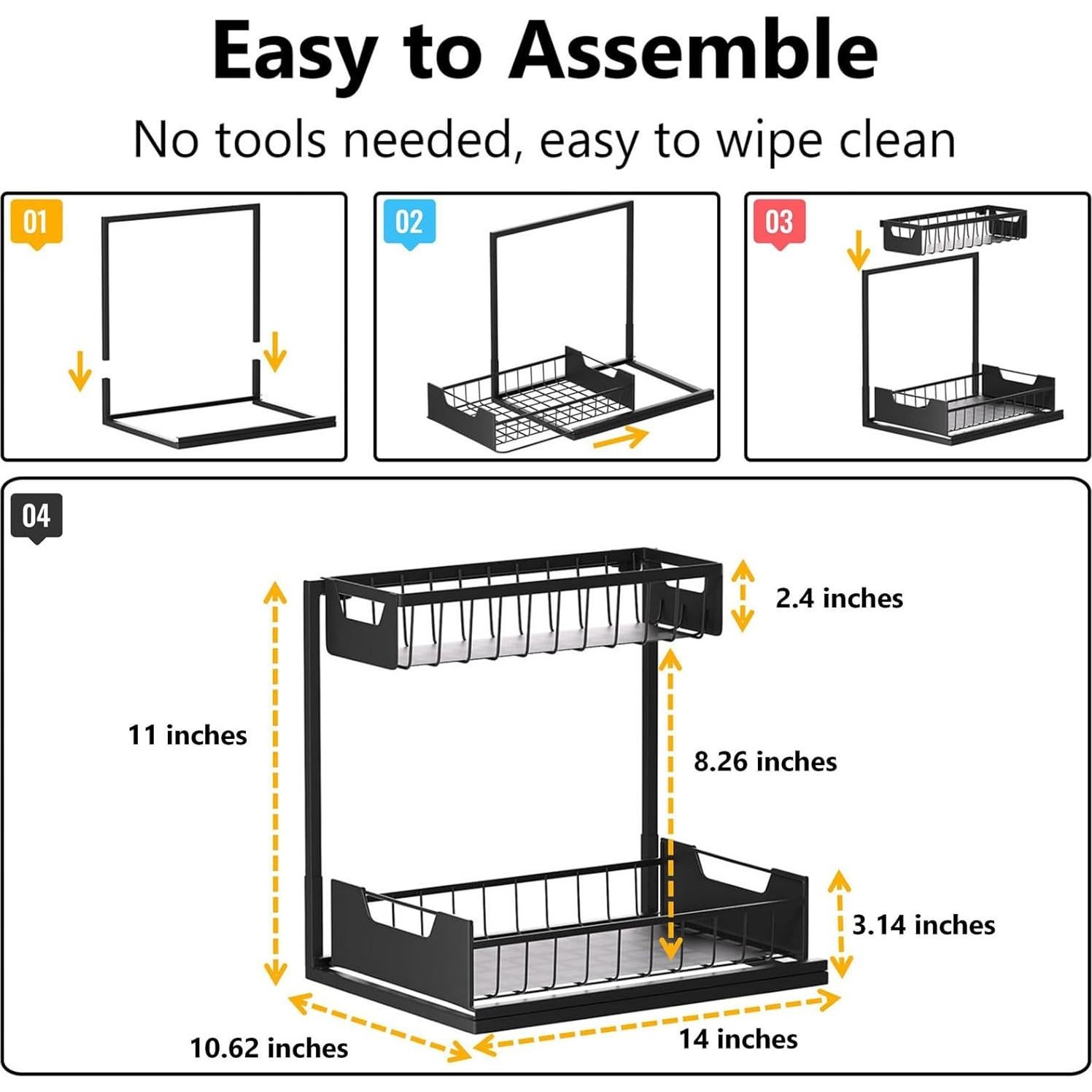 Easy to Assemble

No tools needed, easy to wipe clean

01

02

03

04

2.4 inches

11 inches

8.26 inches

3.14 inches

10.62 inches

14 inches