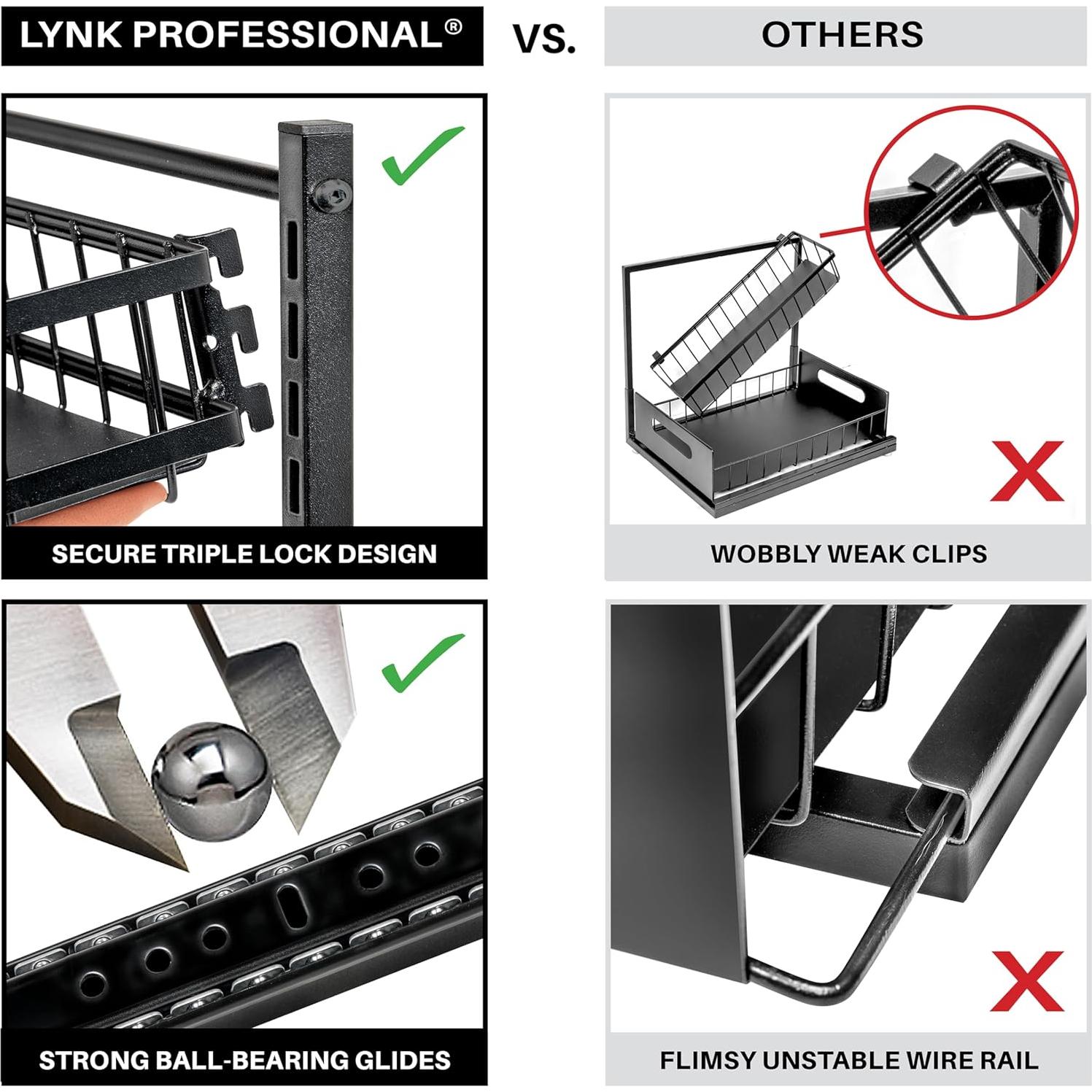 LYNK PROFESSIONAL®

VS.

OTHERS

SECURE TRIPLE LOCK DESIGN

WOBBLY WEAK CLIPS

STRONG BALL-BEARING GLIDES

FLIMSY UNSTABLE WIRE RAIL