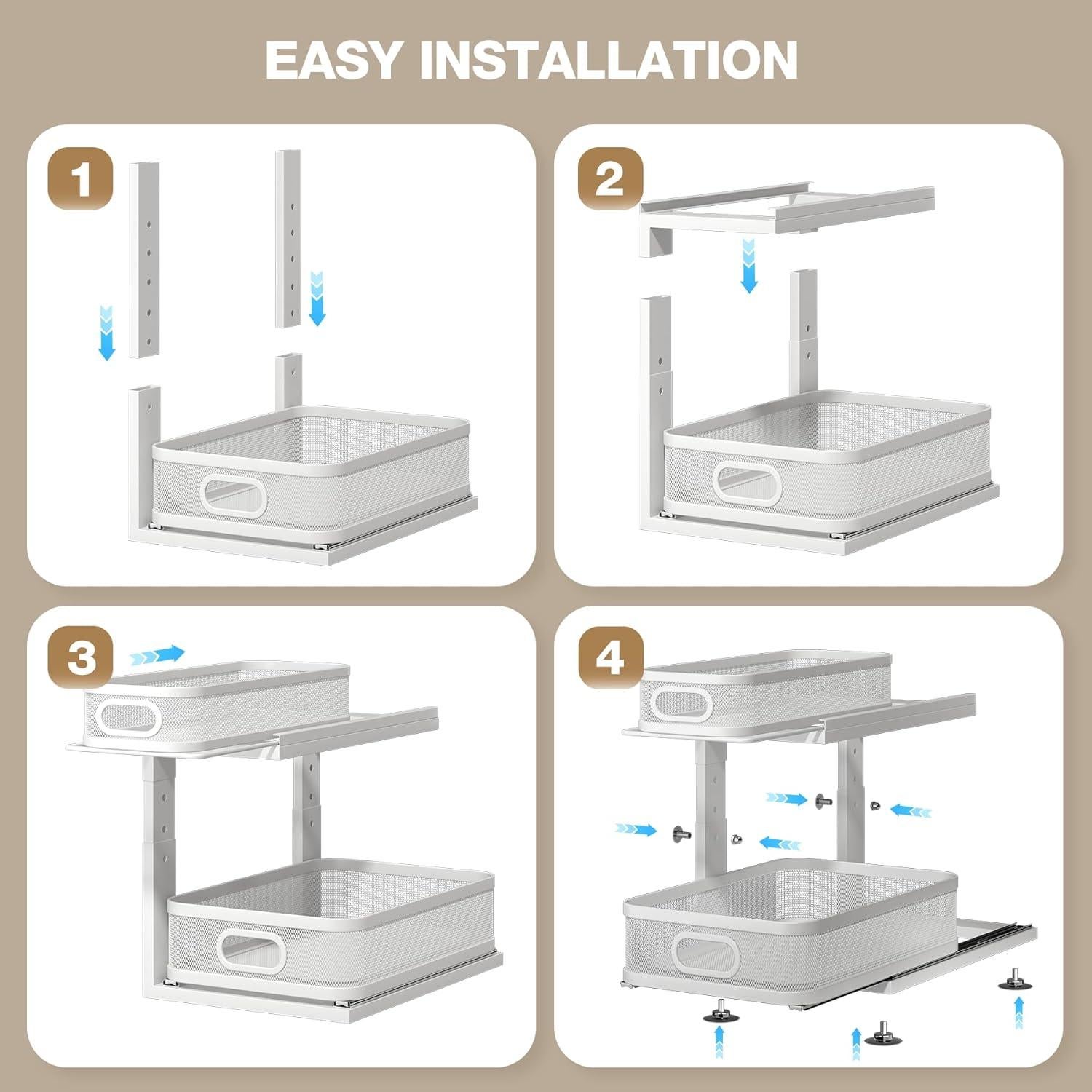 EASY INSTALLATION

1

2

3

4