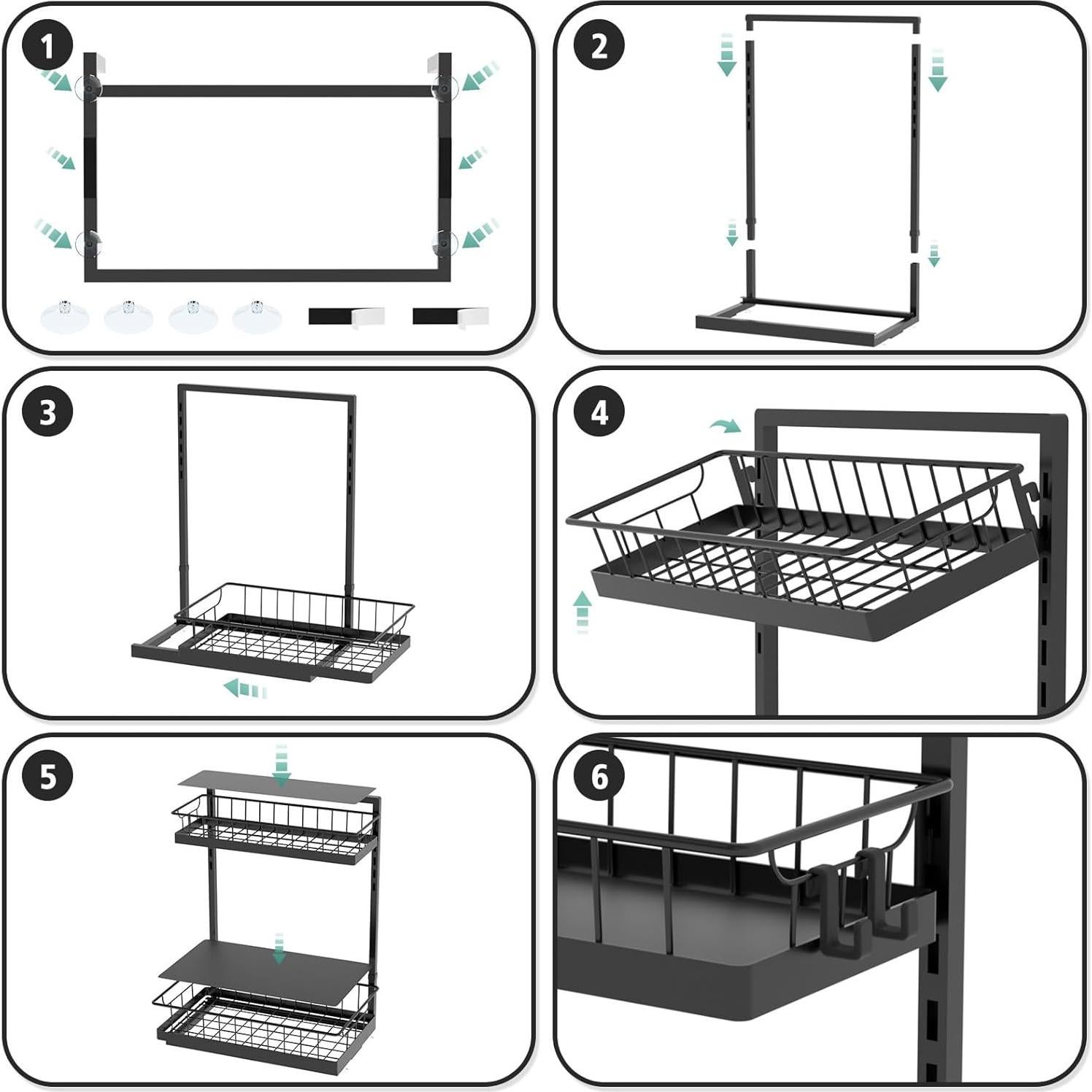 1

2

3

4

5

6