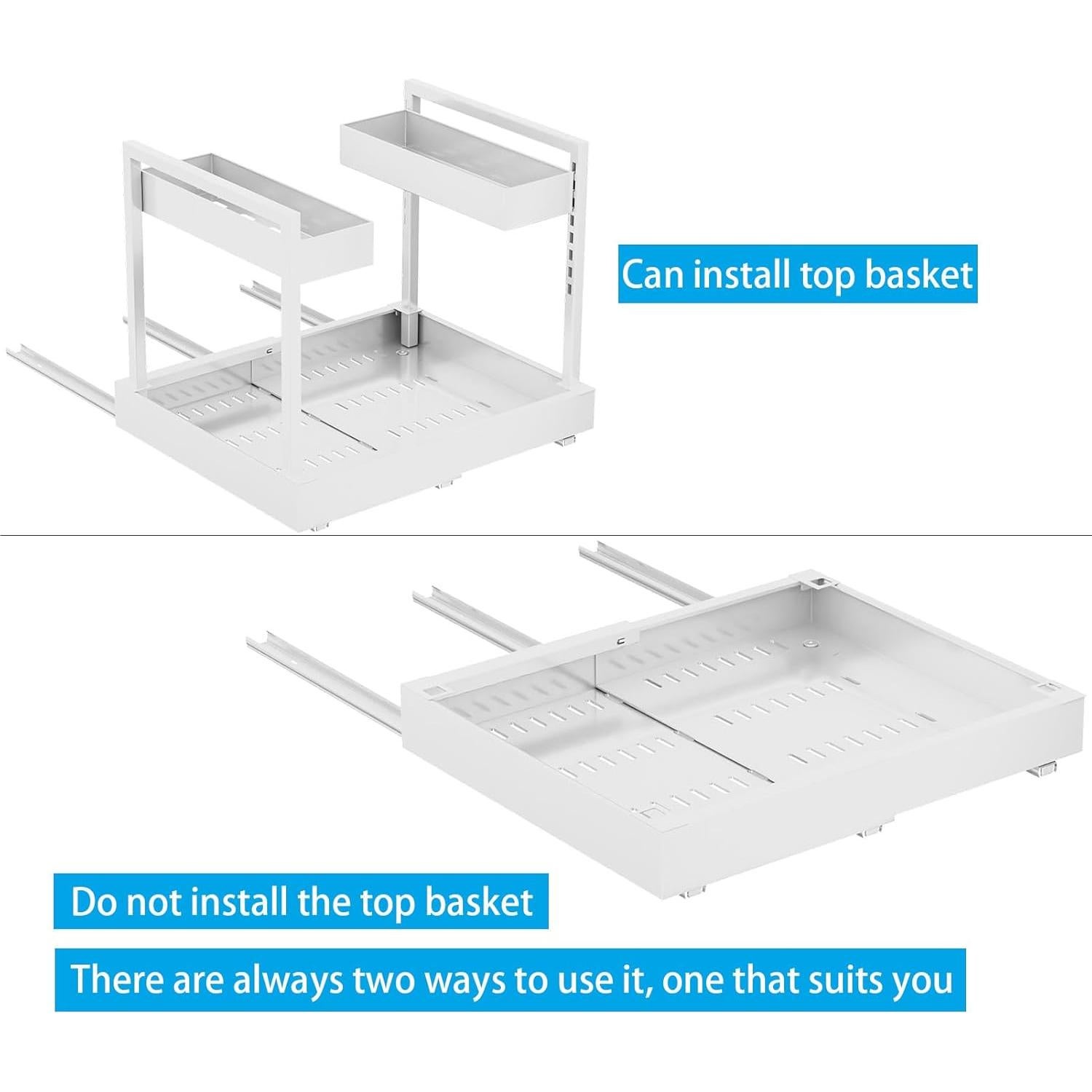 Can install top basket

Do not install the top basket

There are always two ways to use it, one that suits you