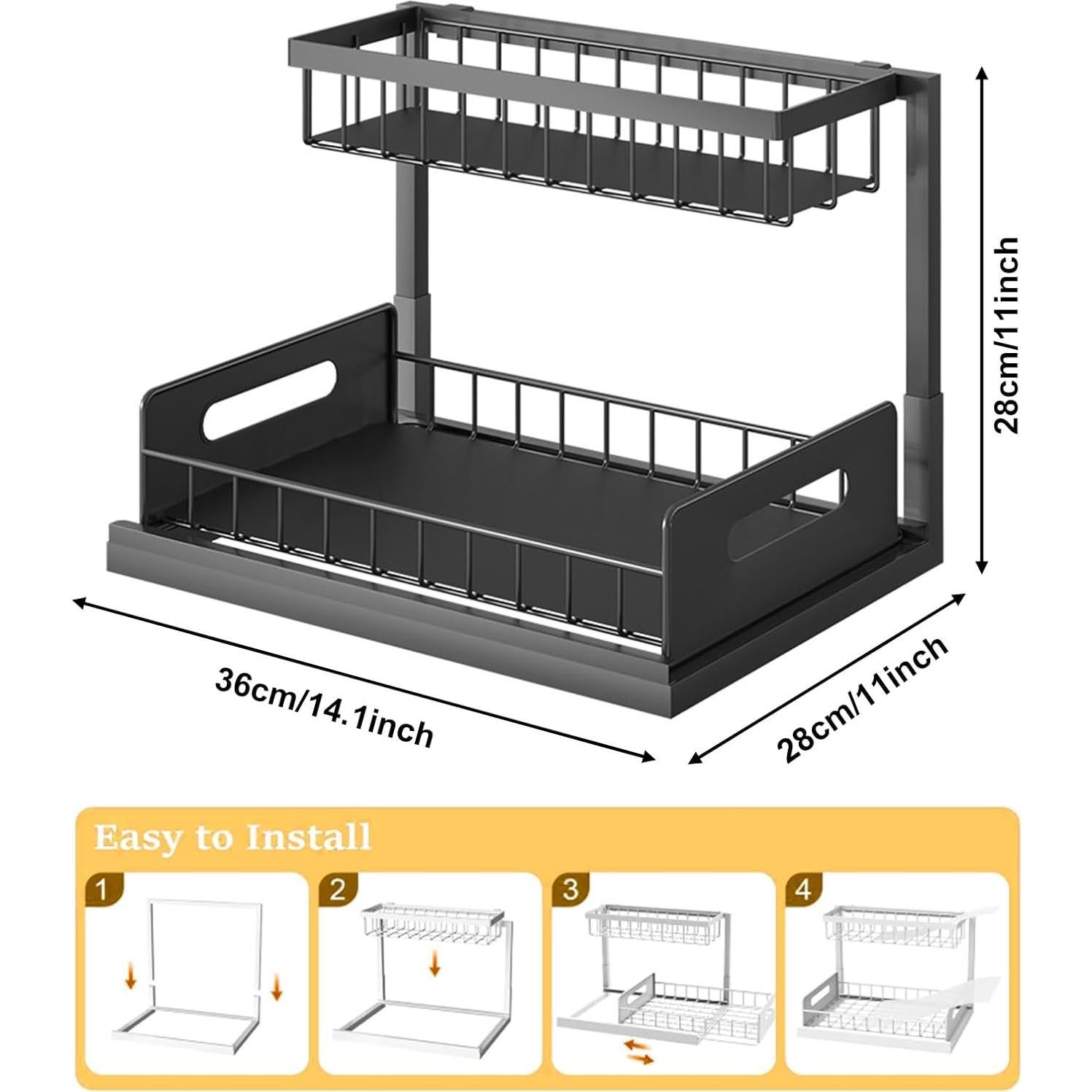 28cm/11inch

36cm/14.1inch

28cm/11inch

Easy to Install

1

2

3

4