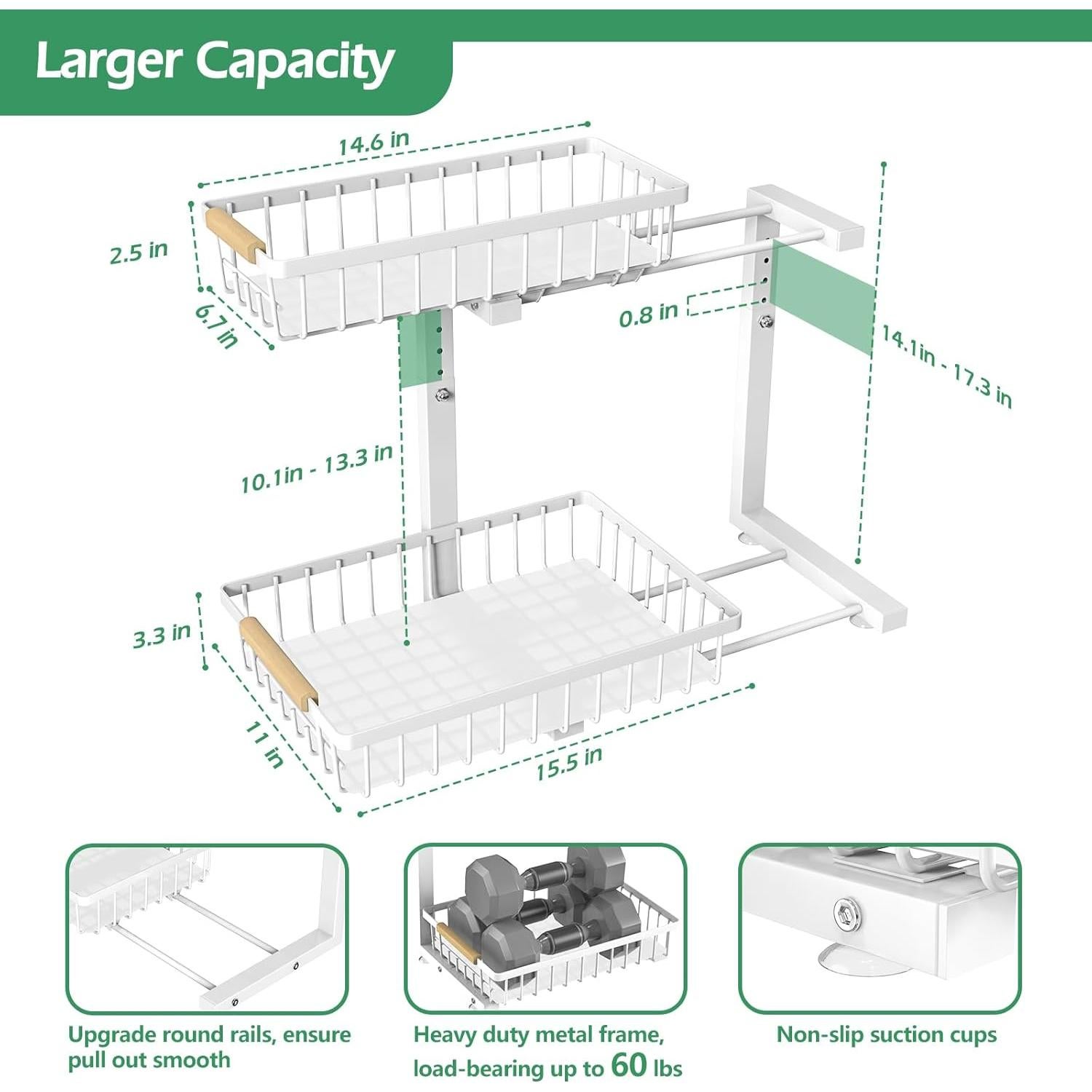 Larger Capacity

14.6 in

2.5 in

6.7 in

0.8 in

14.1in - 17.3 in

10.1in - 13.3 in

3.3 in

11 in

15.5 in

Upgrade round rails, ensure pull out smooth

Heavy duty metal frame, load-bearing up to 60 lbs

Non-slip suction cups