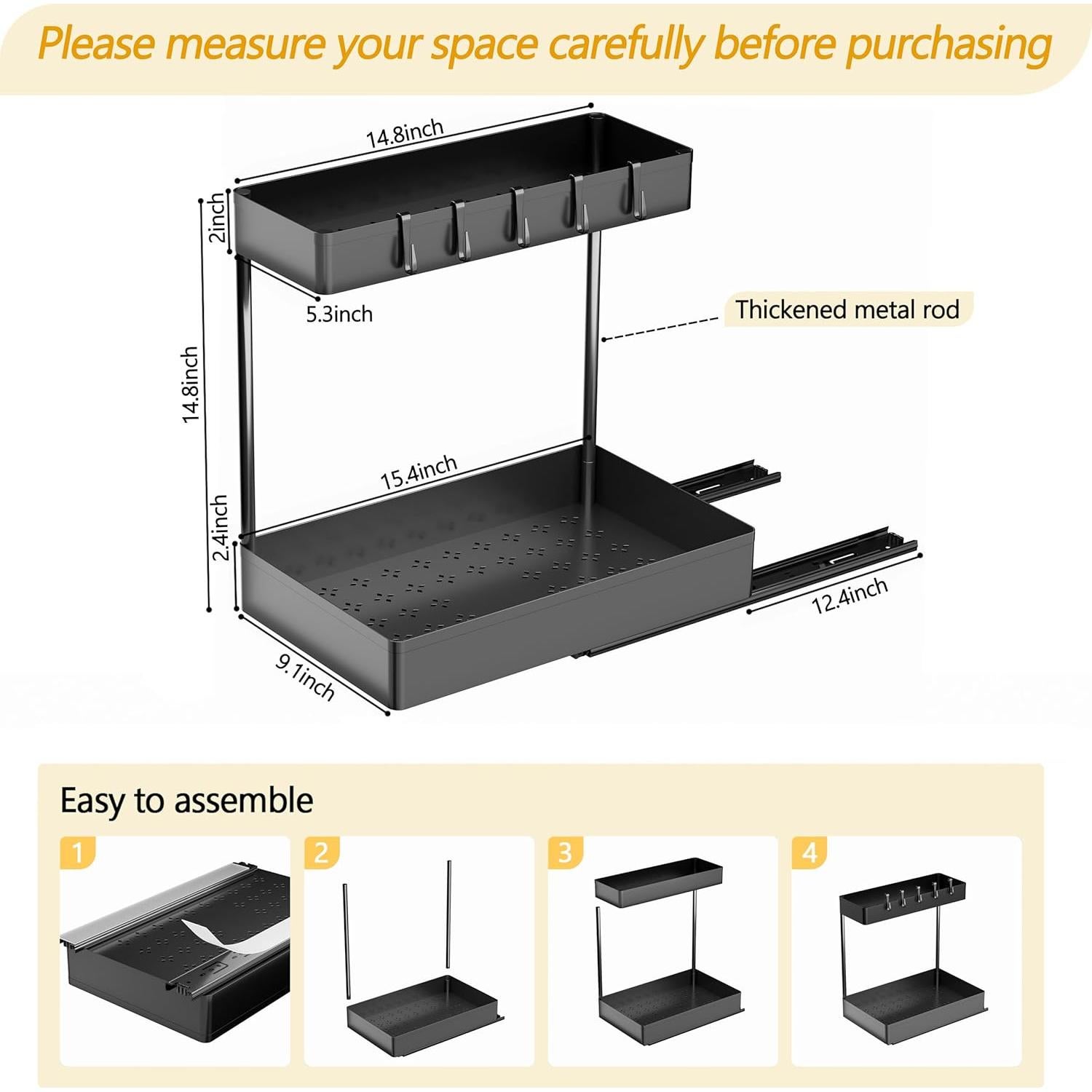 Please measure your space carefully before purchasing

14.8inch

2inch

5.3inch

Thickened metal rod

14.8inch

15.4inch

2.4inch

12.4inch

9.1inch

Easy to assemble

1

2

3

4