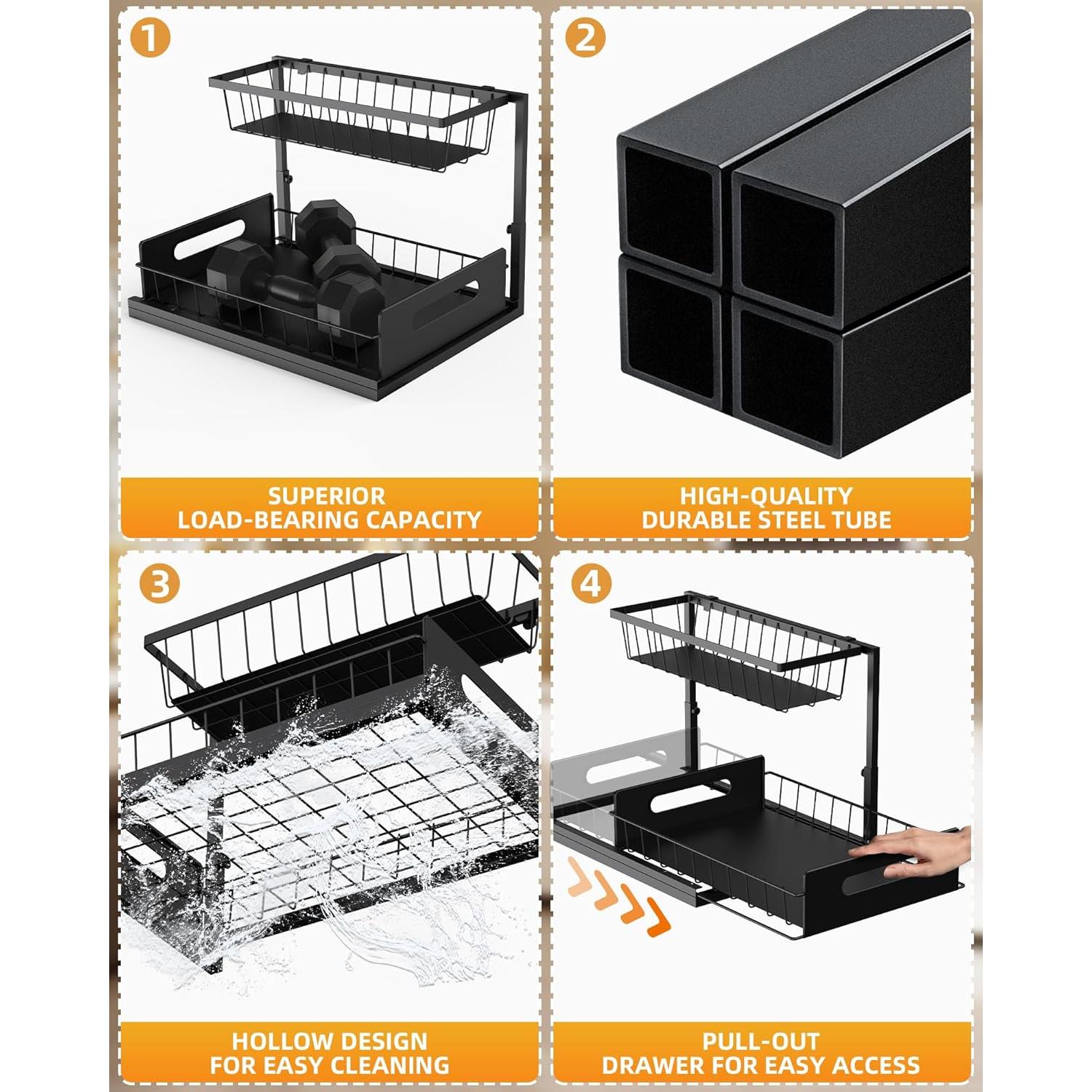 1

SUPERIOR
LOAD-BEARING CAPACITY

2

HIGH-QUALITY
DURABLE STEEL TUBE

3

HOLLOW DESIGN
FOR EASY CLEANING

4

PULL-OUT
DRAWER FOR EASY ACCESS