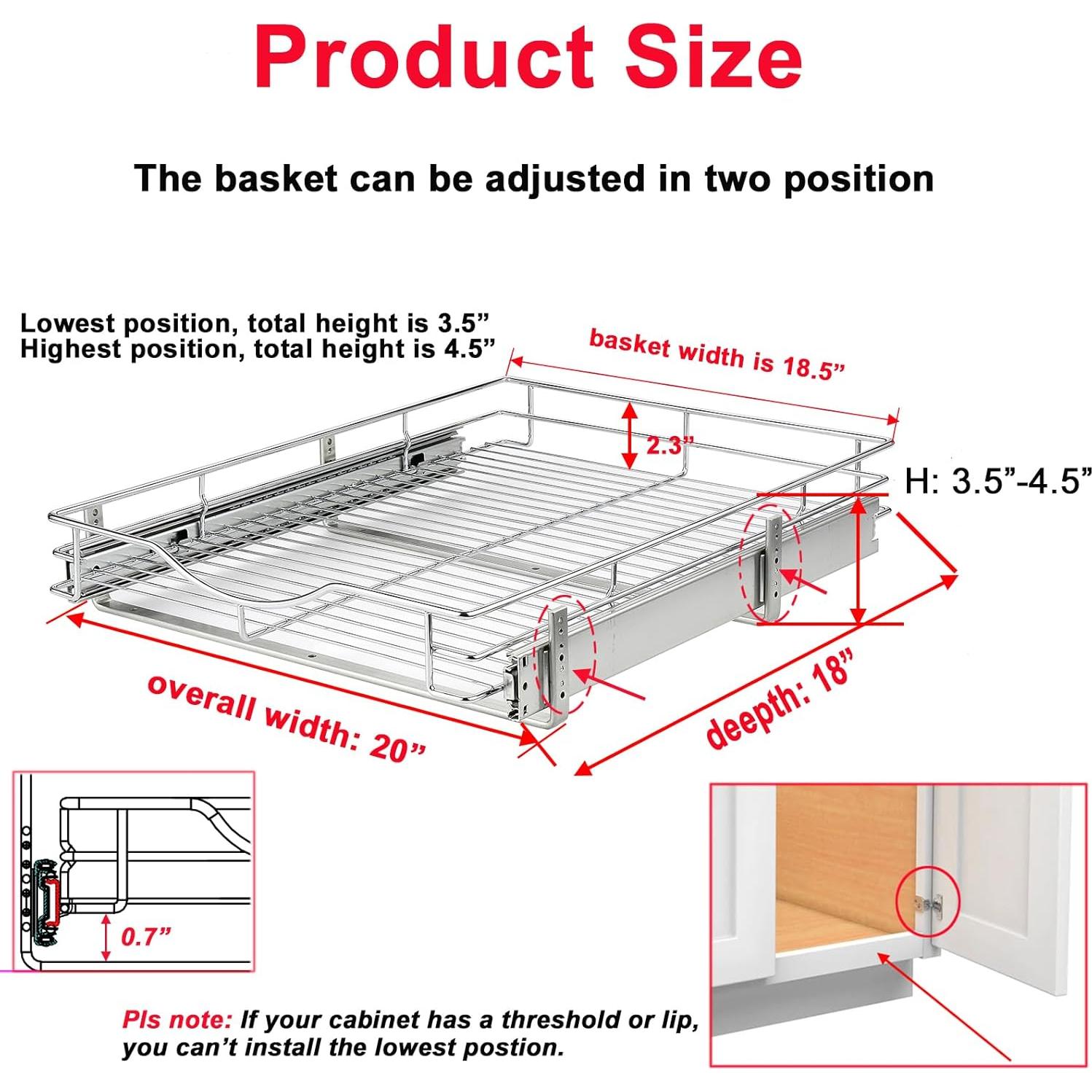 Product Size

The basket can be adjusted in two position

Lowest position, total height is 3.5”
Highest position, total height is 4.5”

basket width is 18.5”

2.3”

H: 3.5”-4.5”

overall width: 20”

deepth: 18”

0.7”

Pls note: If your cabinet has a threshold or lip, you can’t install the lowest postion.