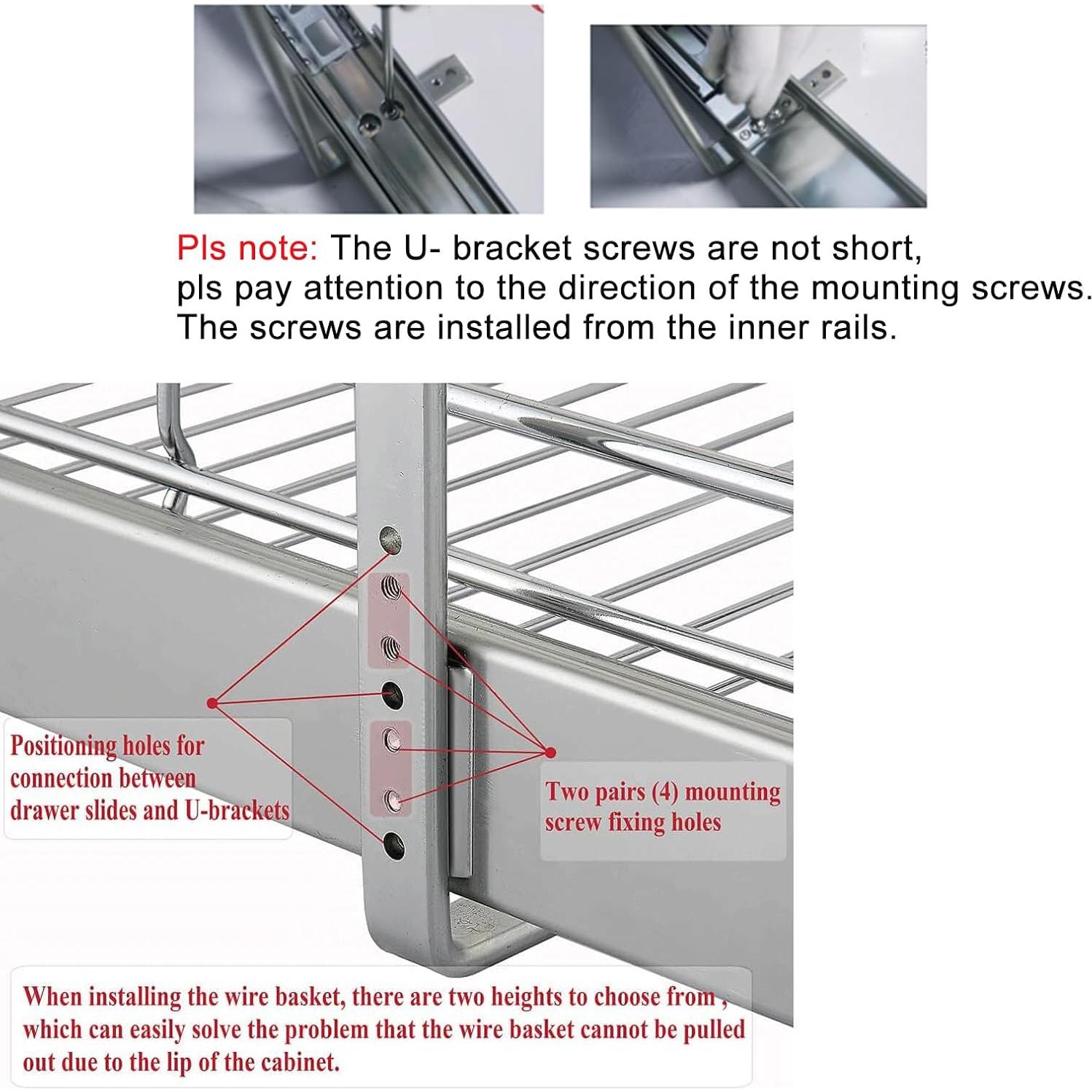 Pls note: The U- bracket screws are not short, pls pay attention to the direction of the mounting screws. The screws are installed from the inner rails.

Positioning holes for connection between drawer slides and U-brackets

Two pairs (4) mounting screw fixing holes

When installing the wire basket, there are two heights to choose from , which can easily solve the problem that the wire basket cannot be pulled out due to the lip of the cabinet.