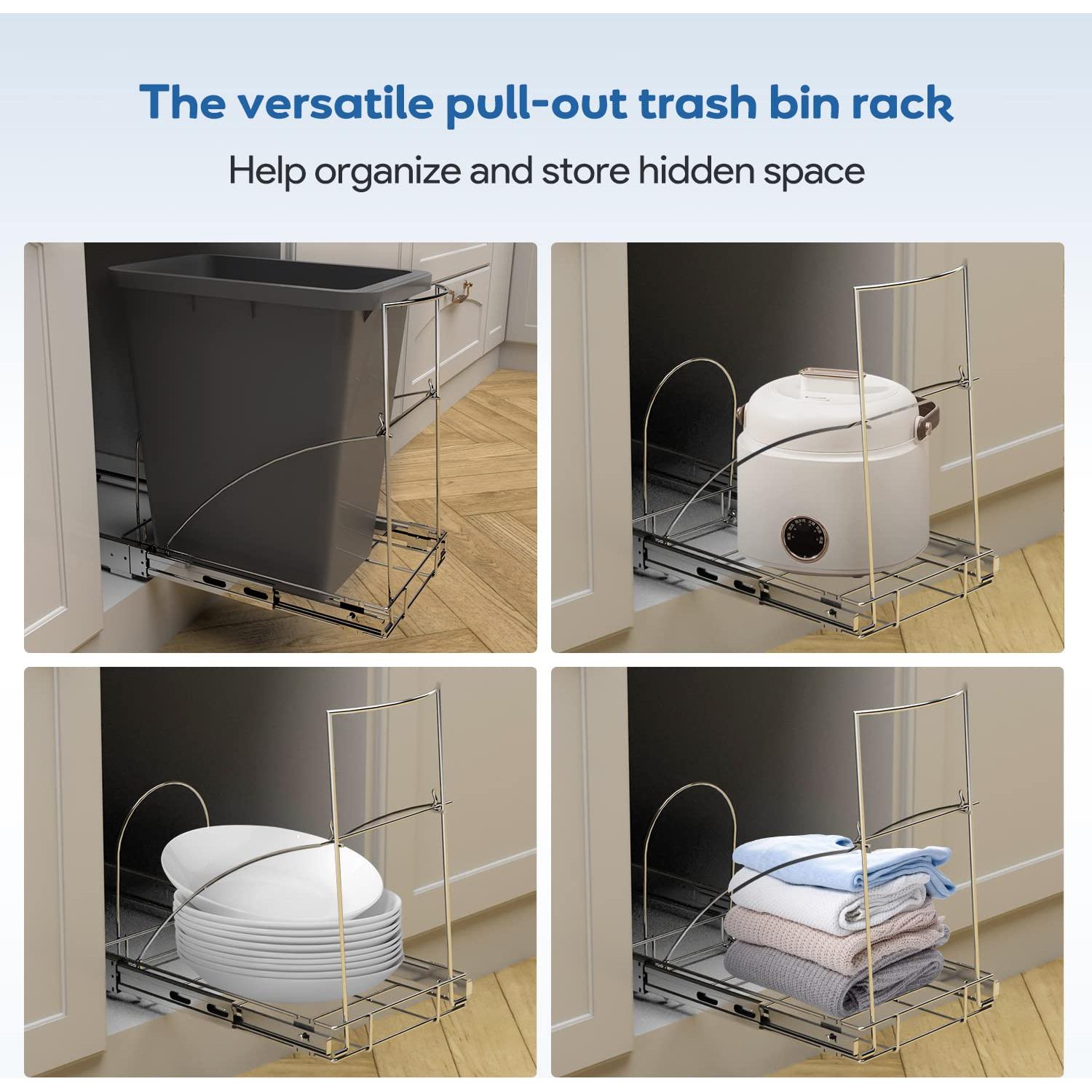 The versatile pull-out trash bin rack

Help organize and store hidden space