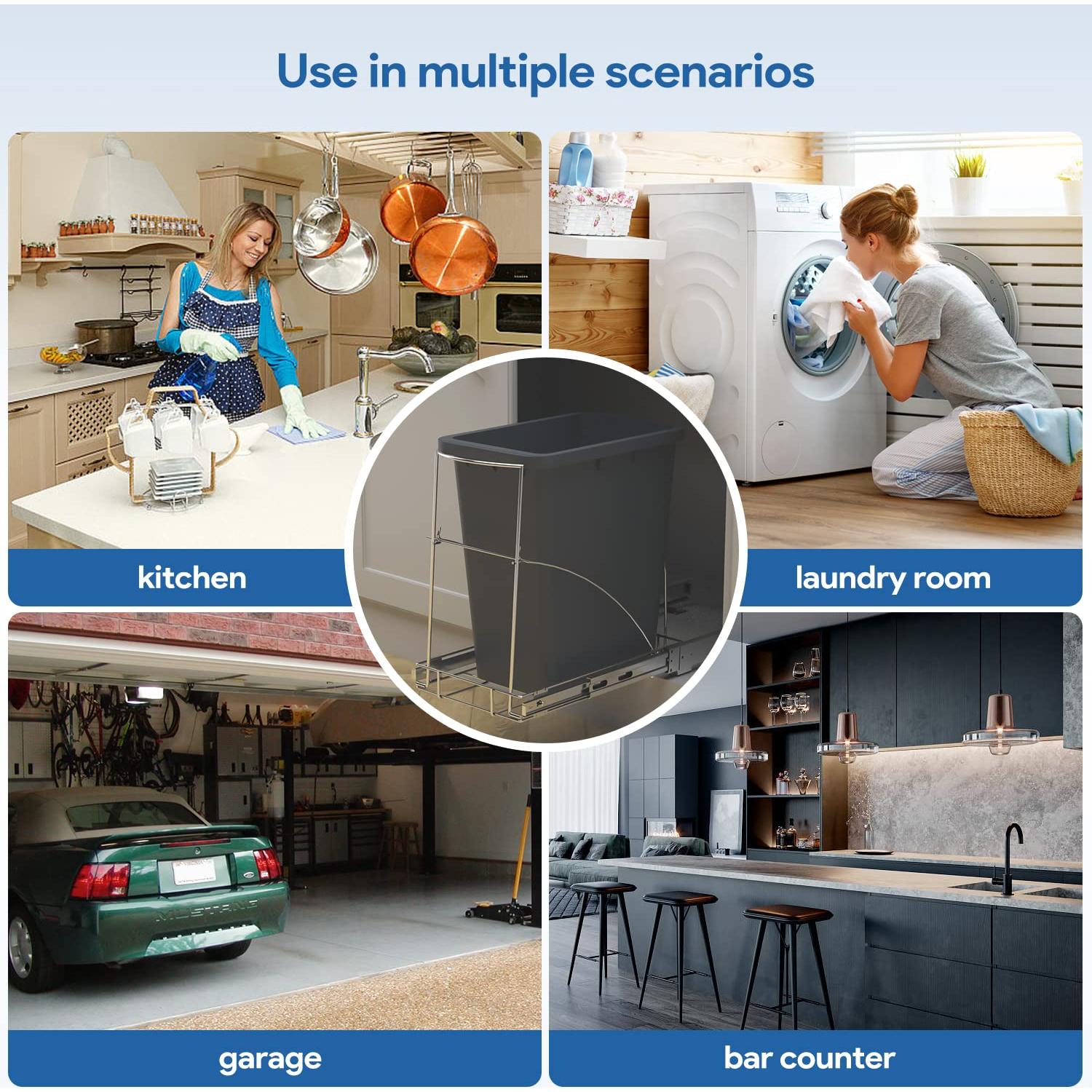 Use in multiple scenarios

kitchen

laundry room

MUSTANG

garage

bar counter