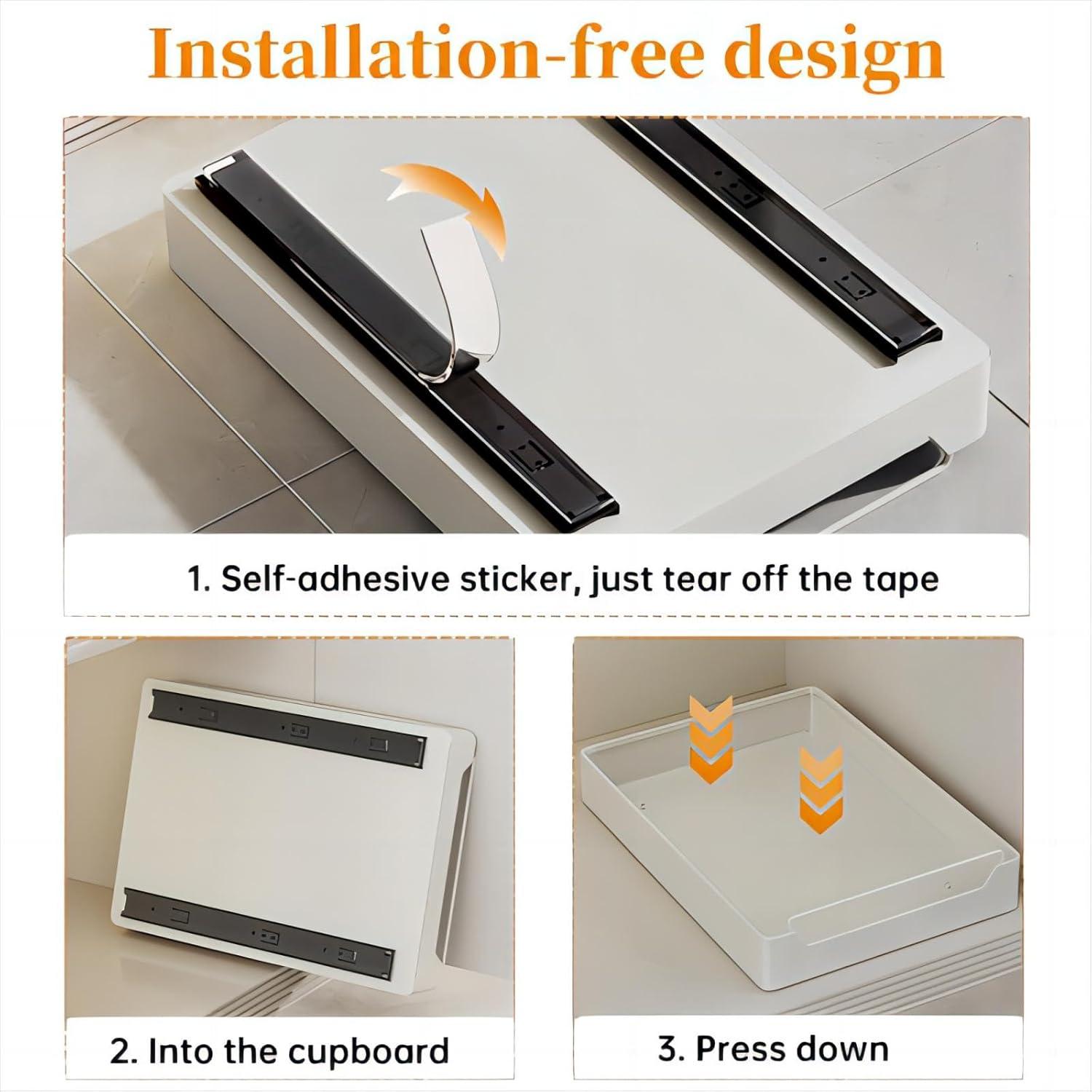 Installation-free design

1. Self-adhesive sticker, just tear off the tape

2. Into the cupboard

3. Press down