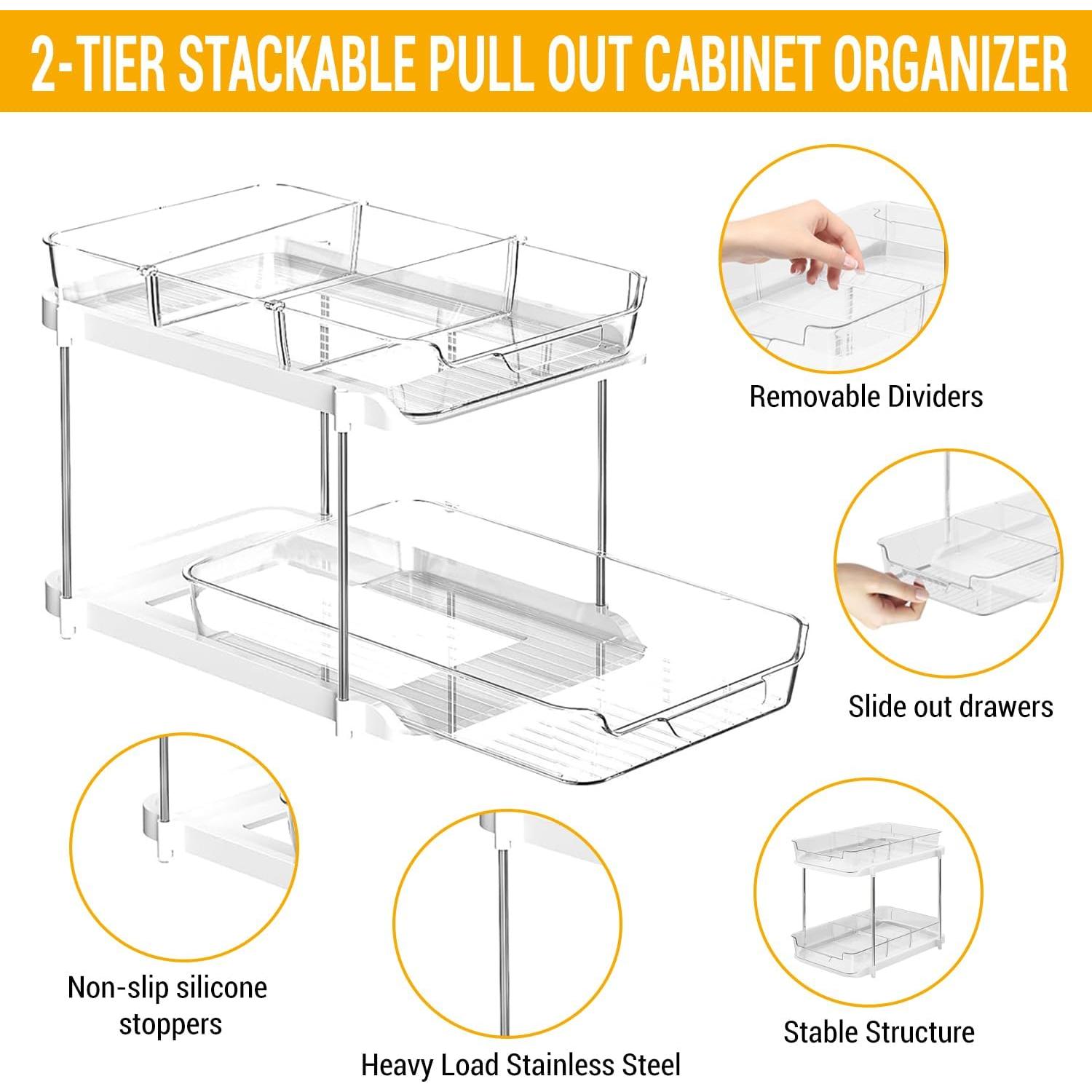 2-TIER STACKABLE PULL OUT CABINET ORGANIZER

Removable Dividers

Slide out drawers

Non-slip silicone stoppers

Heavy Load Stainless Steel

Stable Structure