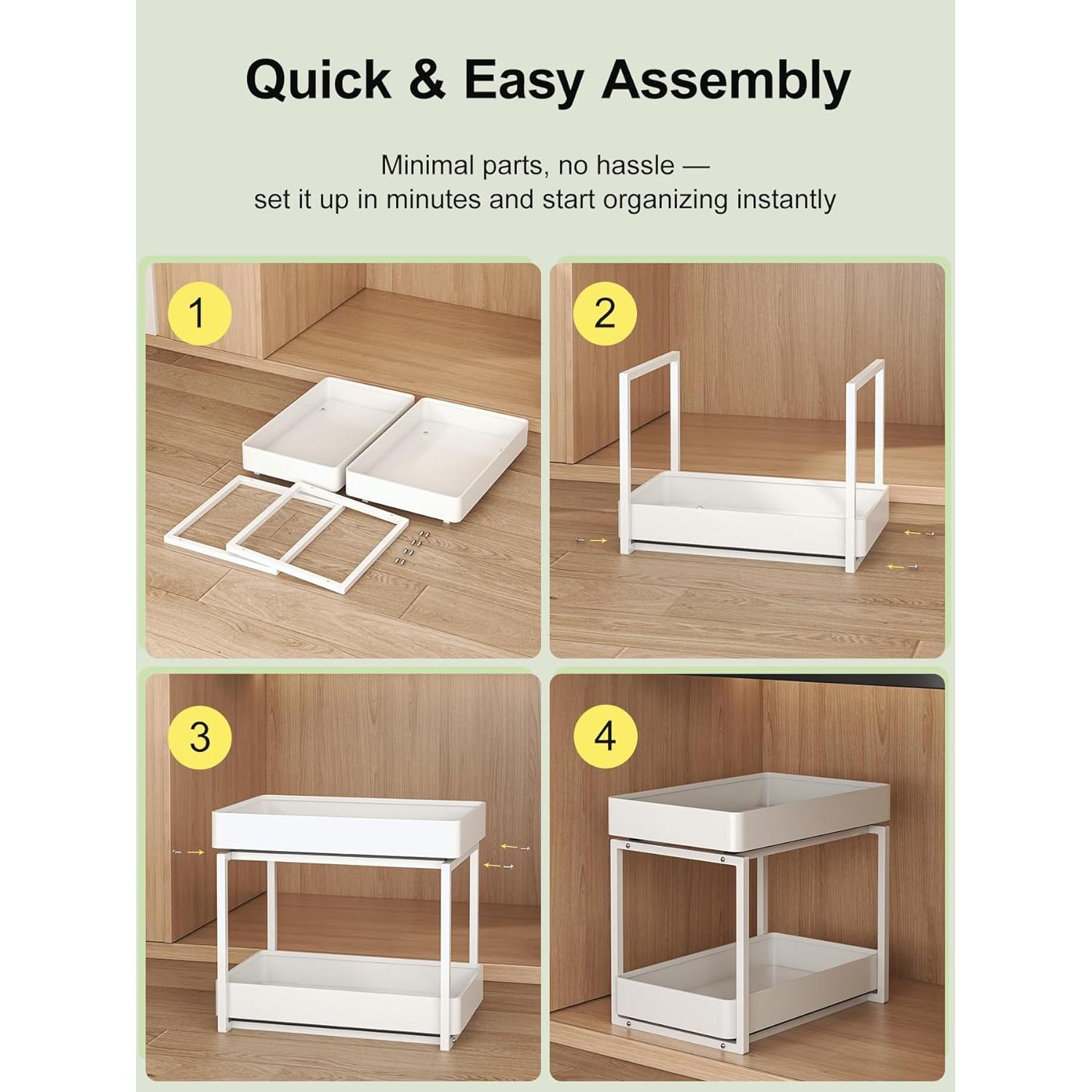 Quick & Easy Assembly

Minimal parts, no hassle — set it up in minutes and start organizing instantly

1

2

3

4