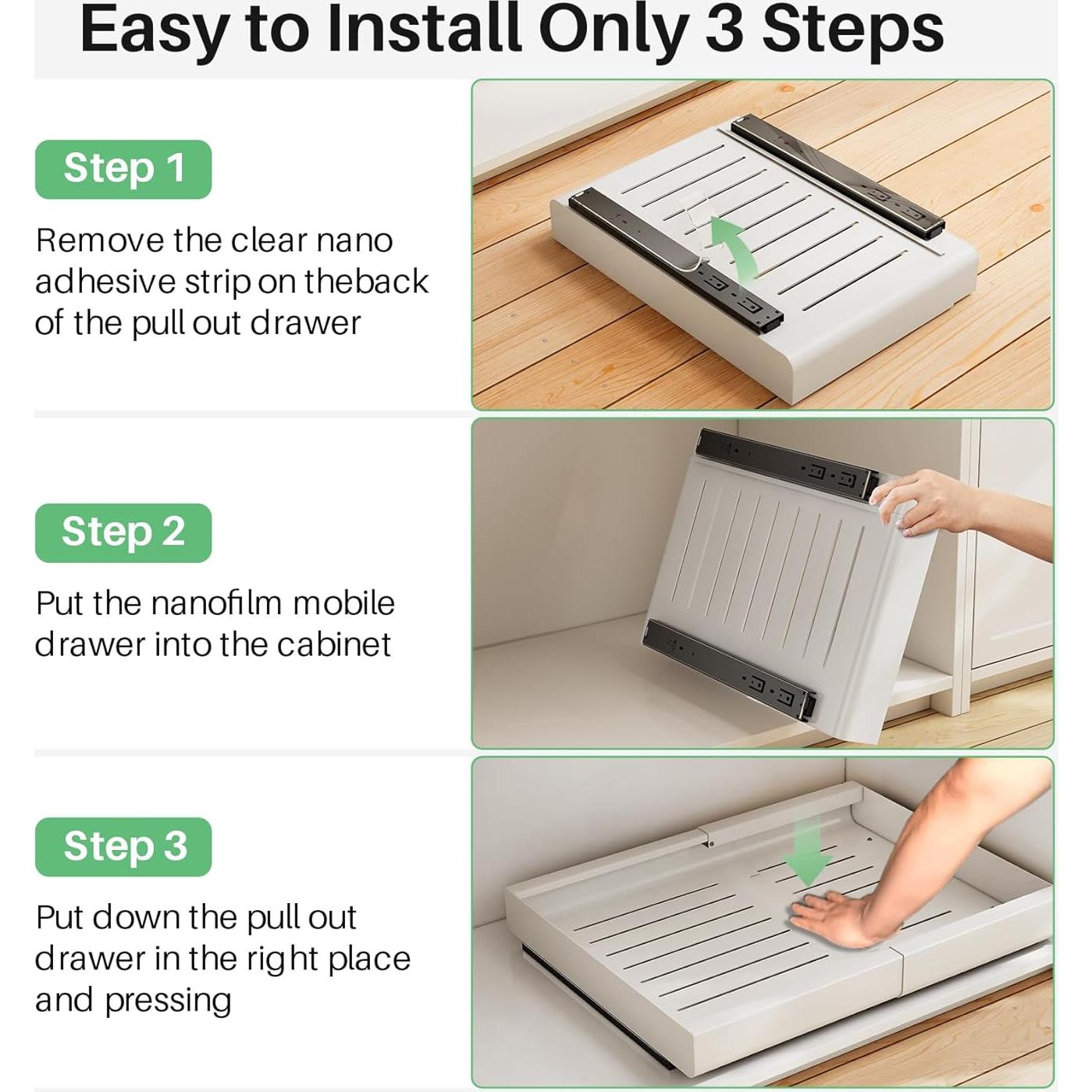 Easy to Install Only 3 Steps

Step 1

Remove the clear nano adhesive strip on theback of the pull out drawer

Step 2

Put the nanofilm mobile drawer into the cabinet

Step 3

Put down the pull out drawer in the right place and pressing