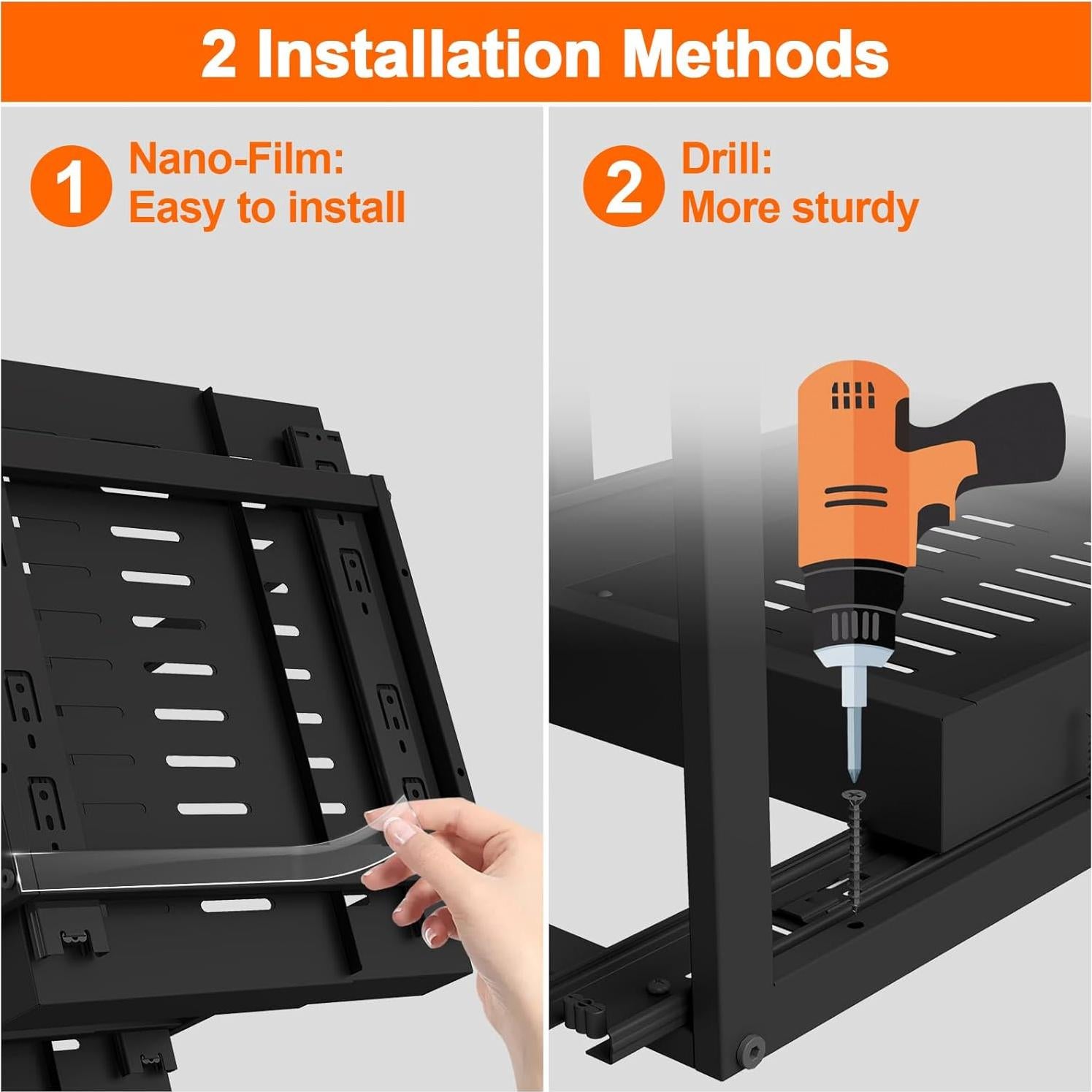 2 Installation Methods

1 Nano-Film:
Easy to install

2 Drill:
More sturdy